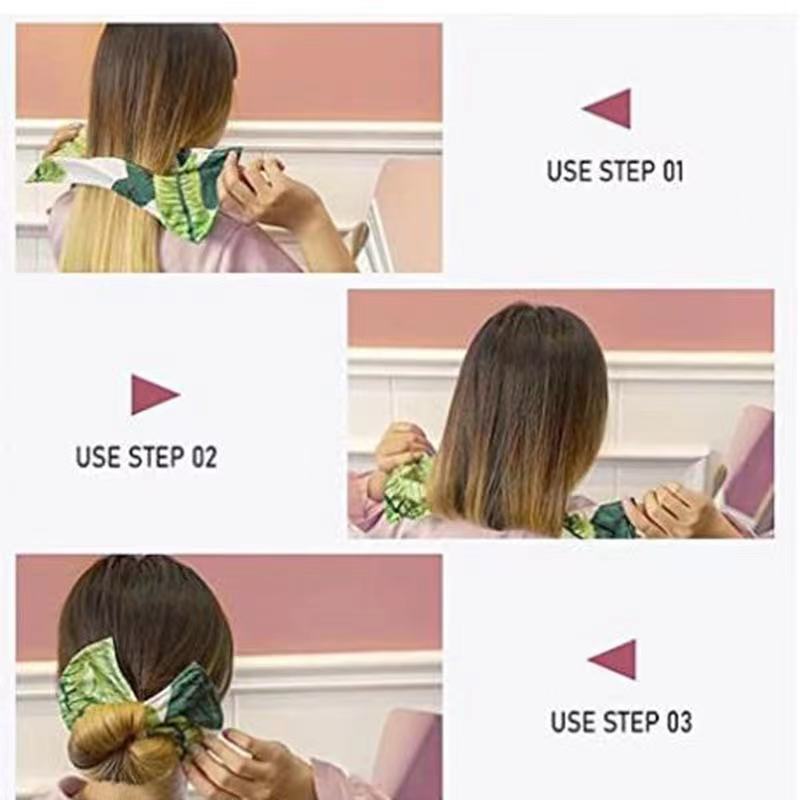 USE STEP 01

USE STEP 02

USE STEP 03