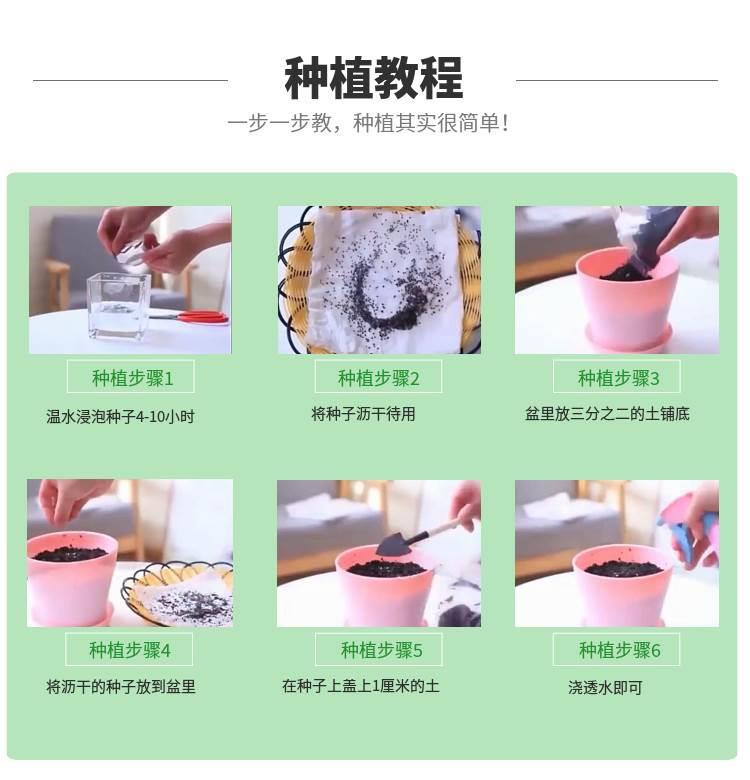 种植教程

一步一步教，种植其实很简单！

种植步骤1
温水浸泡种子4-10小时

种植步骤2
将种子沥干待用

种植步骤3
盆里放三分之二的土铺底

种植步骤4
将沥干的种子放到盆里

种植步骤5
在种子上盖上1厘米的土

种植步骤6
浇透水即可