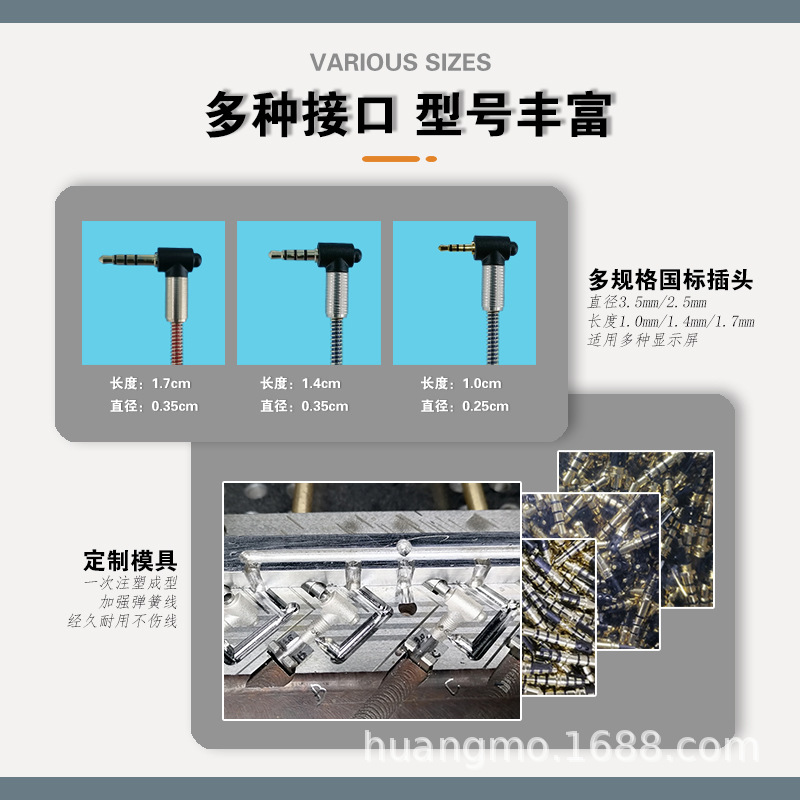 VARIOUS SIZES

多种接口 型号丰富

长度：1.7cm
直径：0.35cm

长度：1.4cm
直径：0.35cm

长度：1.0cm
直径：0.25cm

多规格国标插头
直径3.5mm/2.5mm
长度1.0mm/1.4mm/1.7mm
适用多种显示屏

定制模具
一次注塑成型
加强弹簧线
经久耐用不伤线

huangmo.1688.com