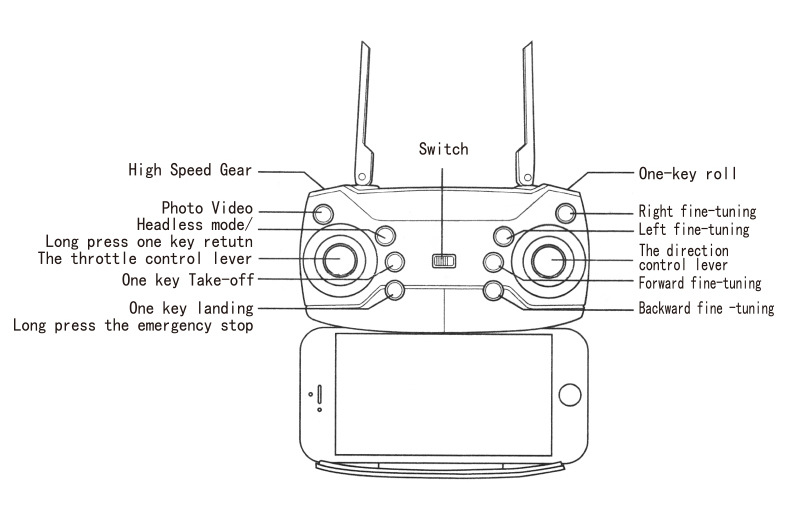 Switch

High Speed Gear

Photo Video

Headless mode/
Long press one key retutn

The throttle control lever

One key Take-off

One key landing
Long press the emergency stop

One-key roll

Right fine-tuning

Left fine-tuning

The direction control lever

Forward fine-tuning

Backward fine -tuning