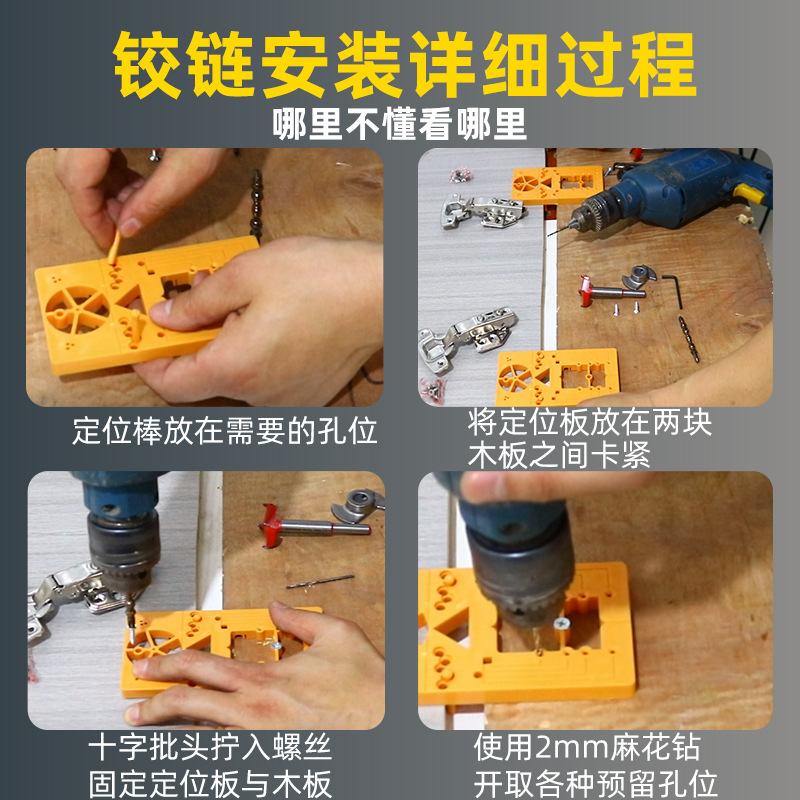 铰链安装详细过程
哪里不懂看哪里

定位棒放在需要的孔位

将定位板放在两块木板之间卡紧

十字批头拧入螺丝固定定位板与木板

使用2mm麻花钻开取各种预留孔位