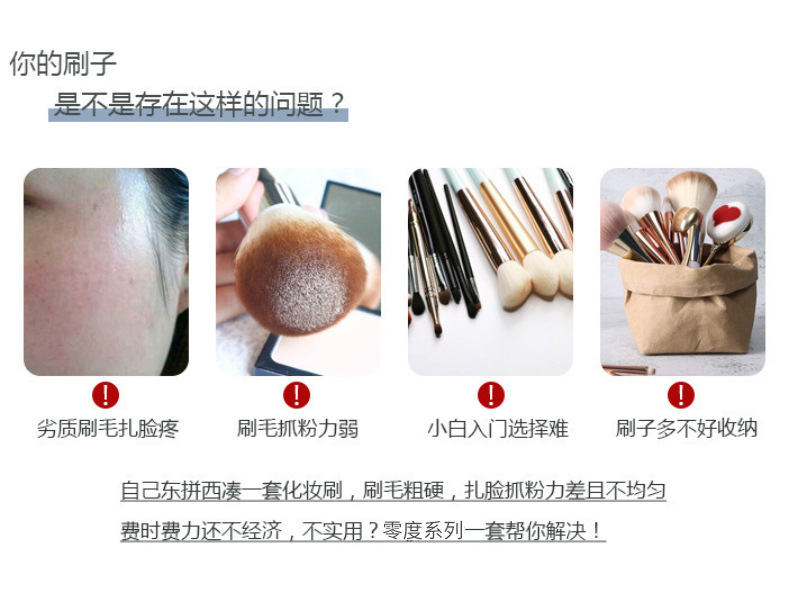 你的刷子
是不是存在这样的问题？

!
劣质刷毛扎脸疼

!
刷毛抓粉力弱

!
小白入门选择难

!
刷子多不好收纳

自己东拼西凑一套化妆刷，刷毛粗硬，扎脸抓粉力差且不均匀
费时费力还不经济，不实用？零度系列一套帮你解决！