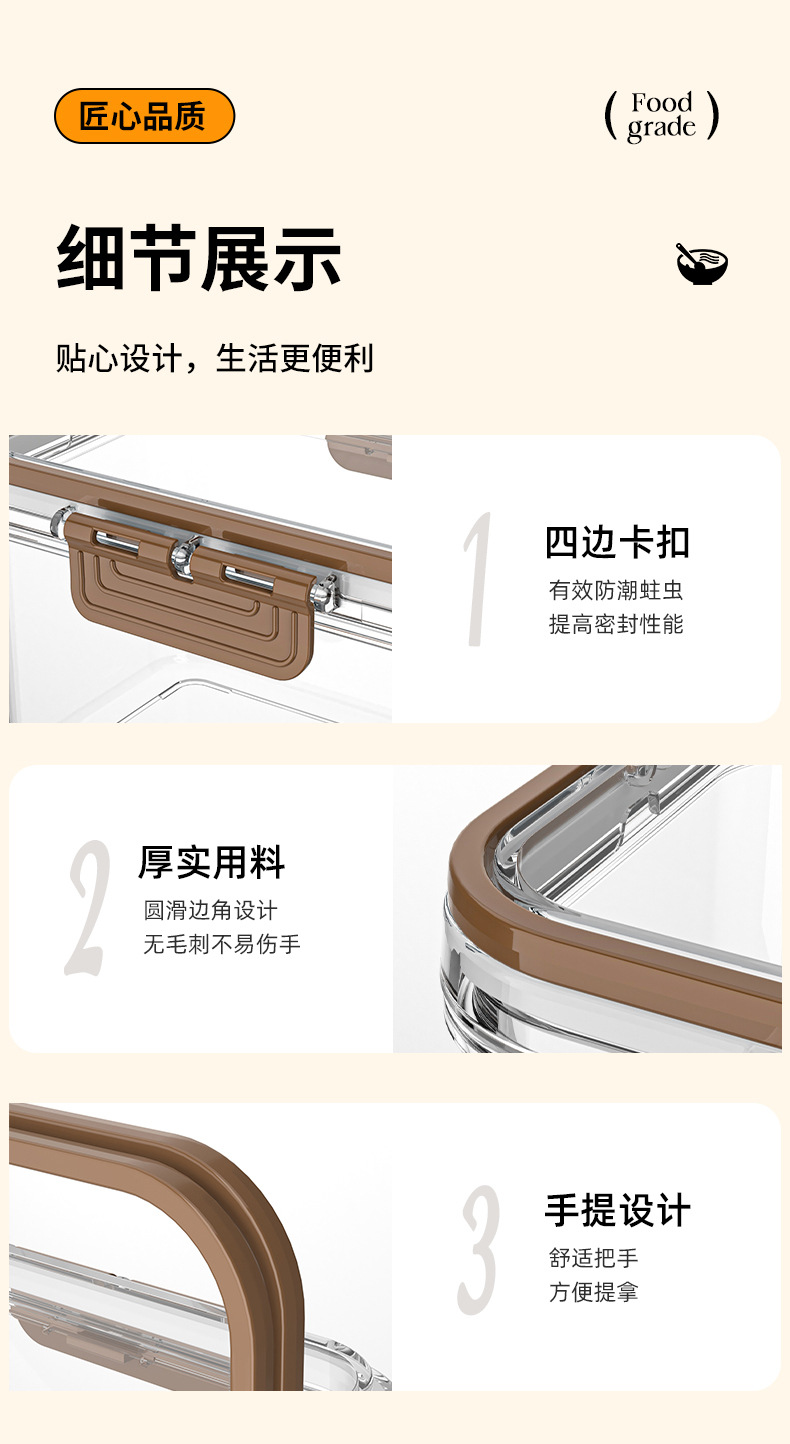 匠心品质

( Food grade )

细节展示

贴心设计，生活更便利

1

四边卡扣

有效防潮蛀虫
提高密封性能

2

厚实用料

圆滑边角设计
无毛刺不易伤手

3

手提设计

舒适把手
方便提拿