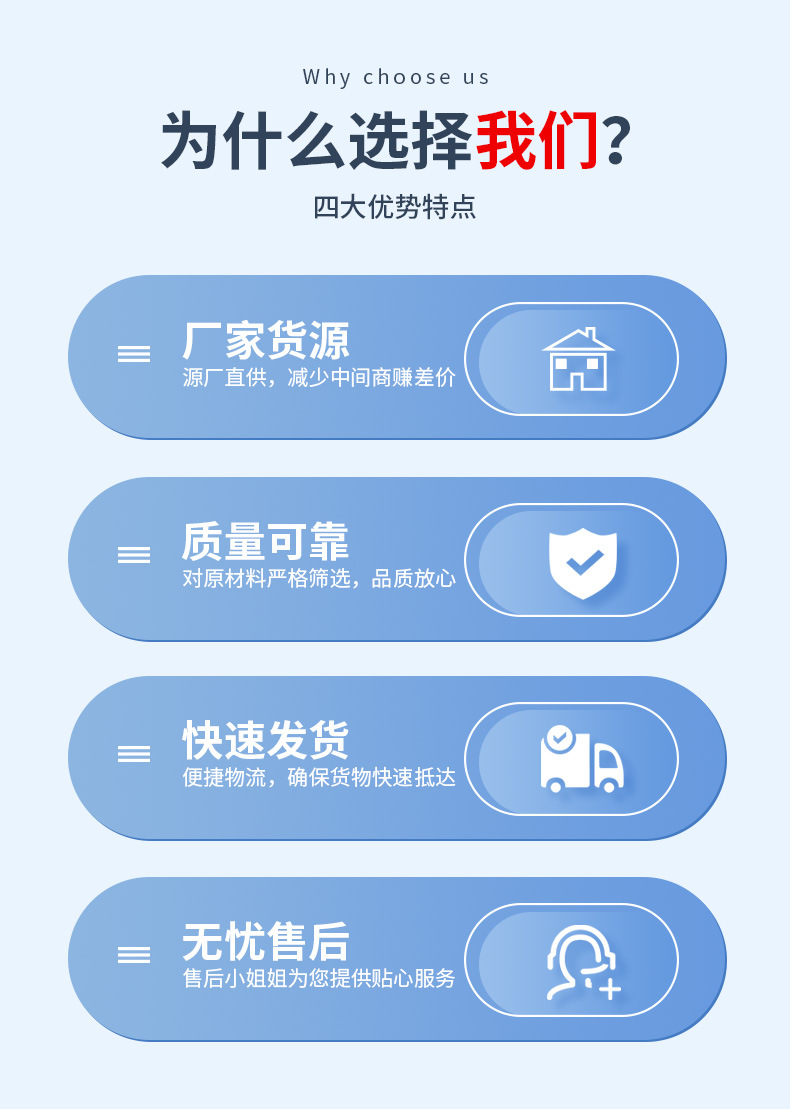 Why choose us

为什么选择我们?

四大优势特点

厂家货源
源厂直供，减少中间商赚差价

质量可靠
对原材料严格筛选，品质放心

快速发货
便捷物流，确保货物快速抵达

无忧售后
售后小姐姐为您提供贴心服务