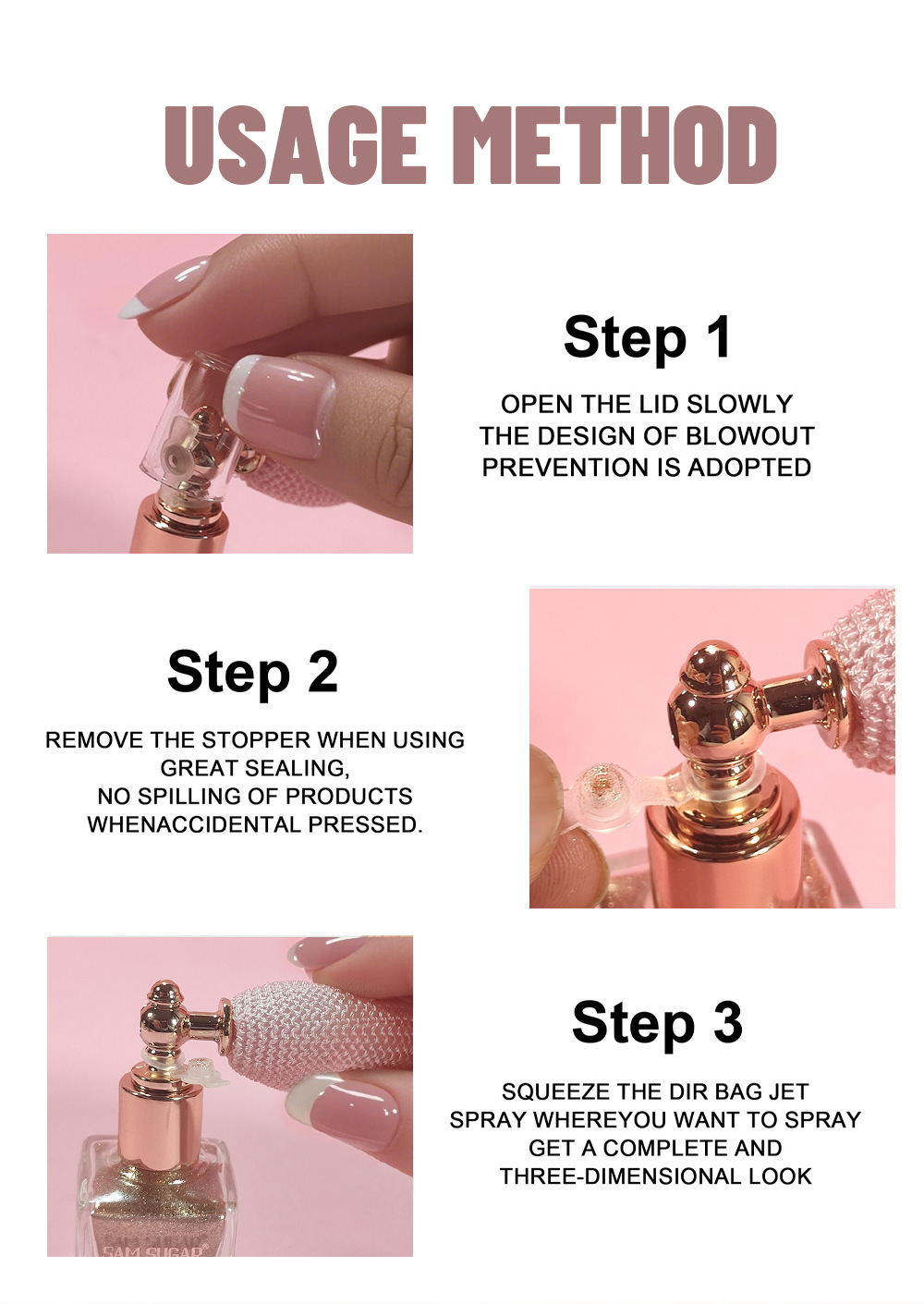 USAGE METHOD

Step 1

OPEN THE LID SLOWLY THE DESIGN OF BLOWOUT PREVENTION IS ADOPTED

Step 2

REMOVE THE STOPPER WHEN USING GREAT SEALING, NO SPILLING OF PRODUCTS WHENACCIDENTAL PRESSED.

Step 3

SQUEEZE THE DIR BAG JET SPRAY WHEREYOU WANT TO SPRAY GET A COMPLETE AND THREE-DIMENSIONAL LOOK

SAM SUGAR