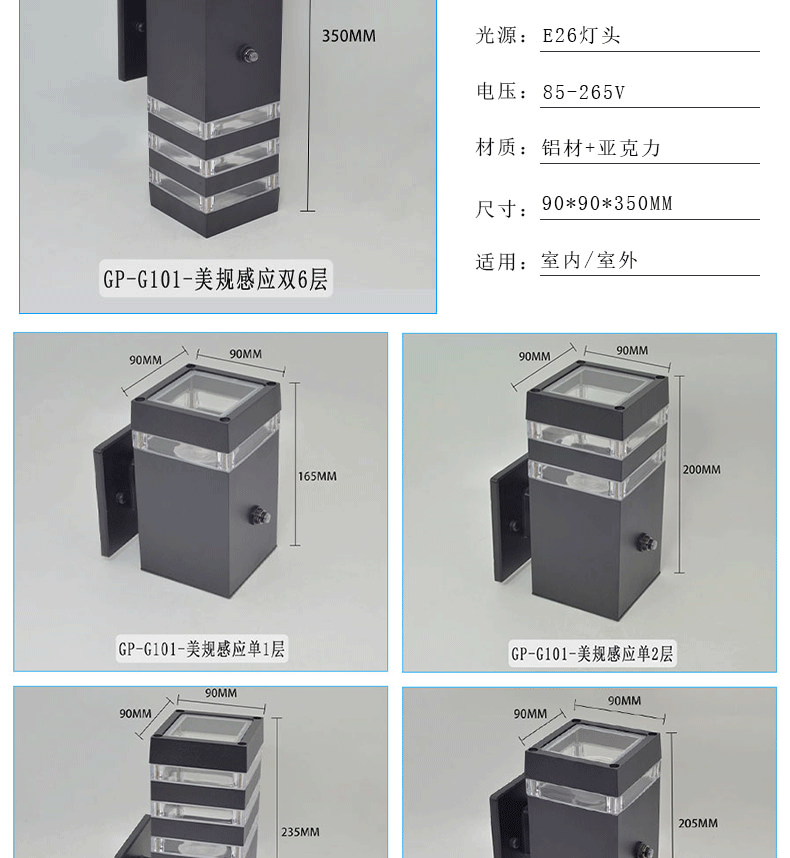 350MM

GP-G101-美规感应双6层

光源：E26灯头

电压：85-265V

材质：铝材+亚克力

尺寸：90*90*350MM

适用：室内/室外

90MM
90MM
165MM

GP-G101-美规感应单1层

90MM
90MM
200MM

GP-G101-美规感应单2层

90MM
90MM
235MM

90MM
90MM
205MM