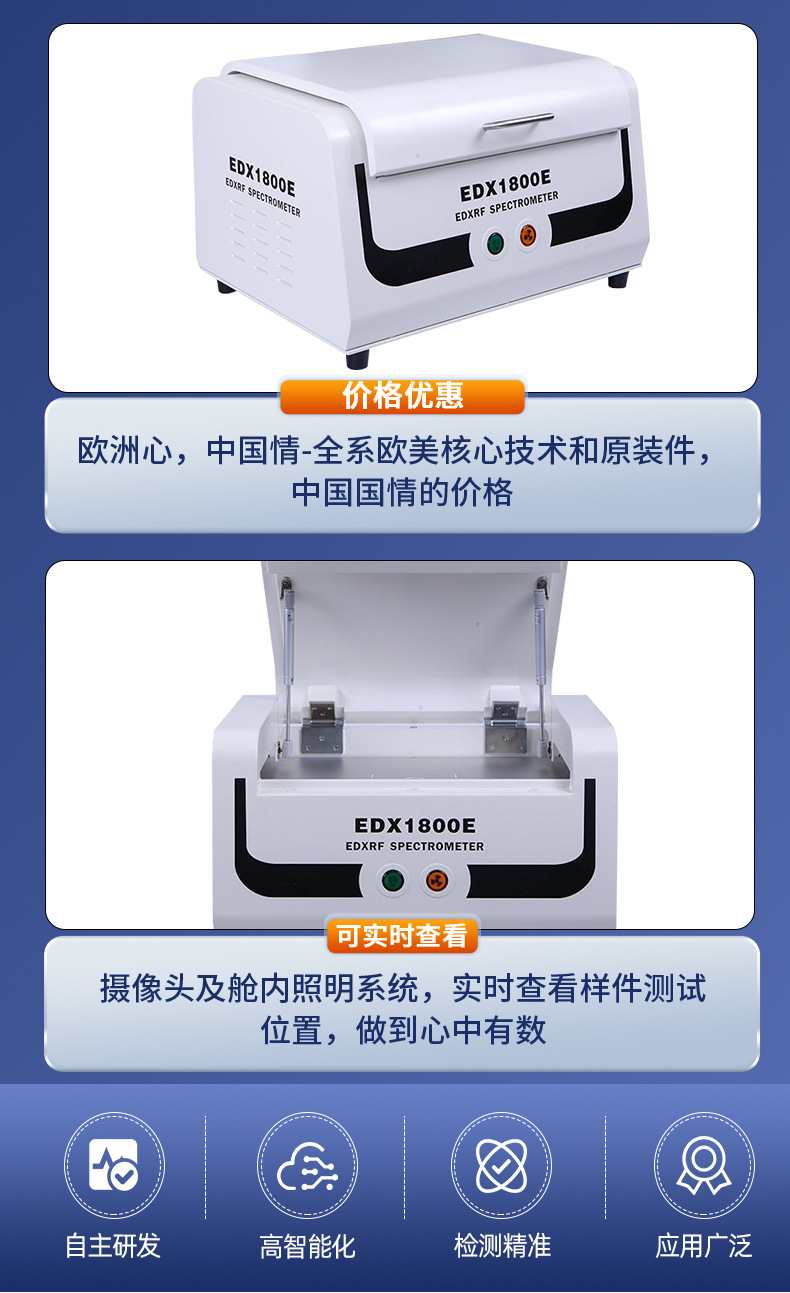 EDX1800E
EDXRF SPECTROMETER

EDX1800E
EDXRF SPECTROMETER

价格优惠

欧洲心，中国情-全系欧美核心技术和原装件，中国国情的价格

EDX1800E
EDXRF SPECTROMETER

可实时查看

摄像头及舱内照明系统，实时查看样件测试位置，做到心中有数

自主研发

高智能化

检测精准

应用广泛