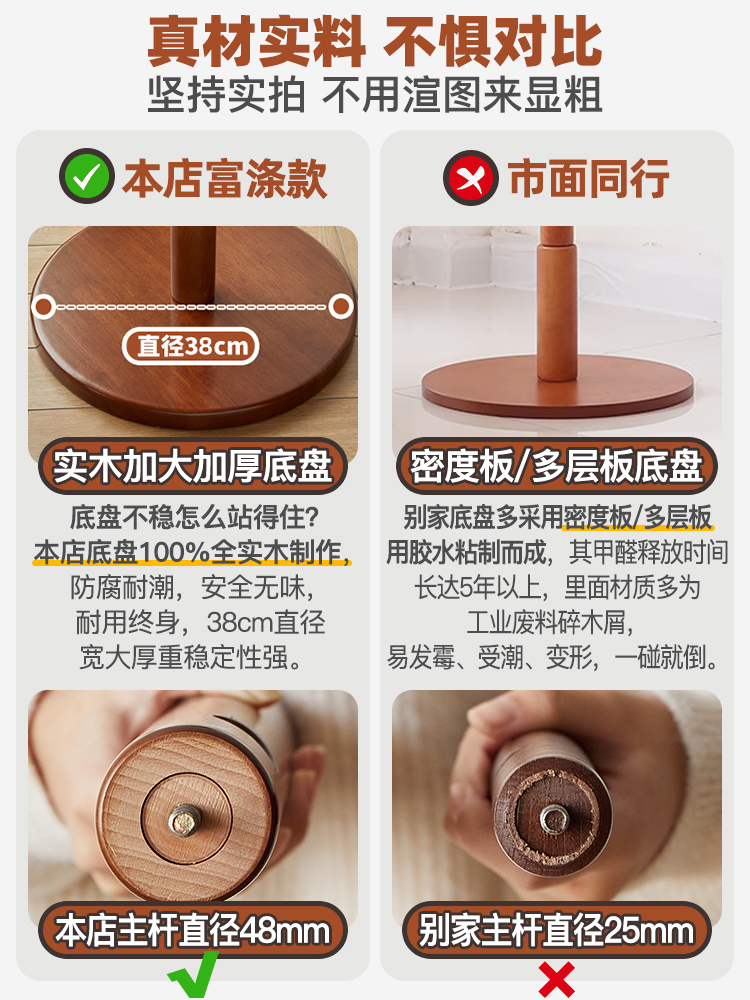 真材实料 不惧对比
坚持实拍 不用渲图来显粗

本店富涤款

直径38cm

实木加大加厚底盘

底盘不稳怎么站得住?
本店底盘100%全实木制作,
防腐耐潮，安全无味,
耐用终身，38cm直径
宽大厚重稳定性强。

本店主杆直径48mm

市面同行

密度板/多层板底盘

别家底盘多采用密度板/多层板
用胶水粘制而成，其甲醛释放时间
长达5年以上，里面材质多为
工业废料碎木屑,
易发霉、受潮、变形，一碰就倒。

别家主杆直径25mm