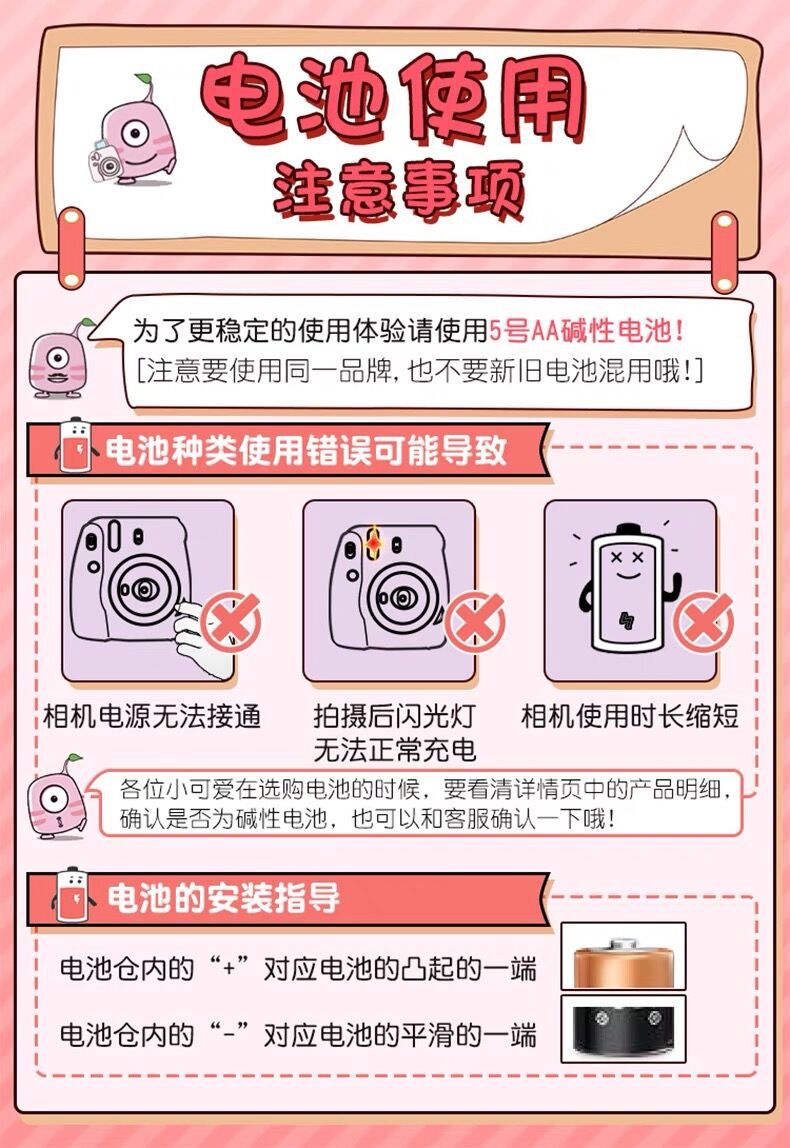 电池使用
注意事项

为了更稳定的使用体验请使用5号AA碱性电池！
[注意要使用同一品牌，也不要新旧电池混用哦！]

电池种类使用错误可能导致

相机电源无法接通

拍摄后闪光灯无法正常充电

相机使用时长缩短

各位小可爱在选购电池的时候，要看清详情页中的产品明细，确认是否为碱性电池，也可以和客服确认一下哦！

电池的安装指导

电池仓内的“+”对应电池的凸起的一端

电池仓内的“-”对应电池的平滑的一端