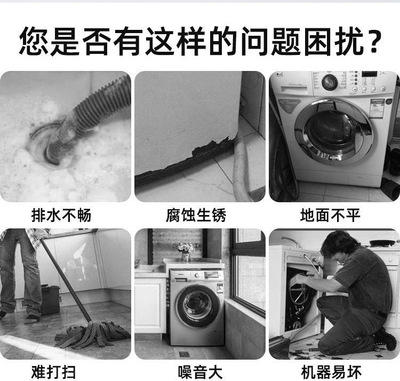 您是否有这样的问题困扰？

排水不畅

腐蚀生锈

地面不平

难打扫

噪音大

机器易坏