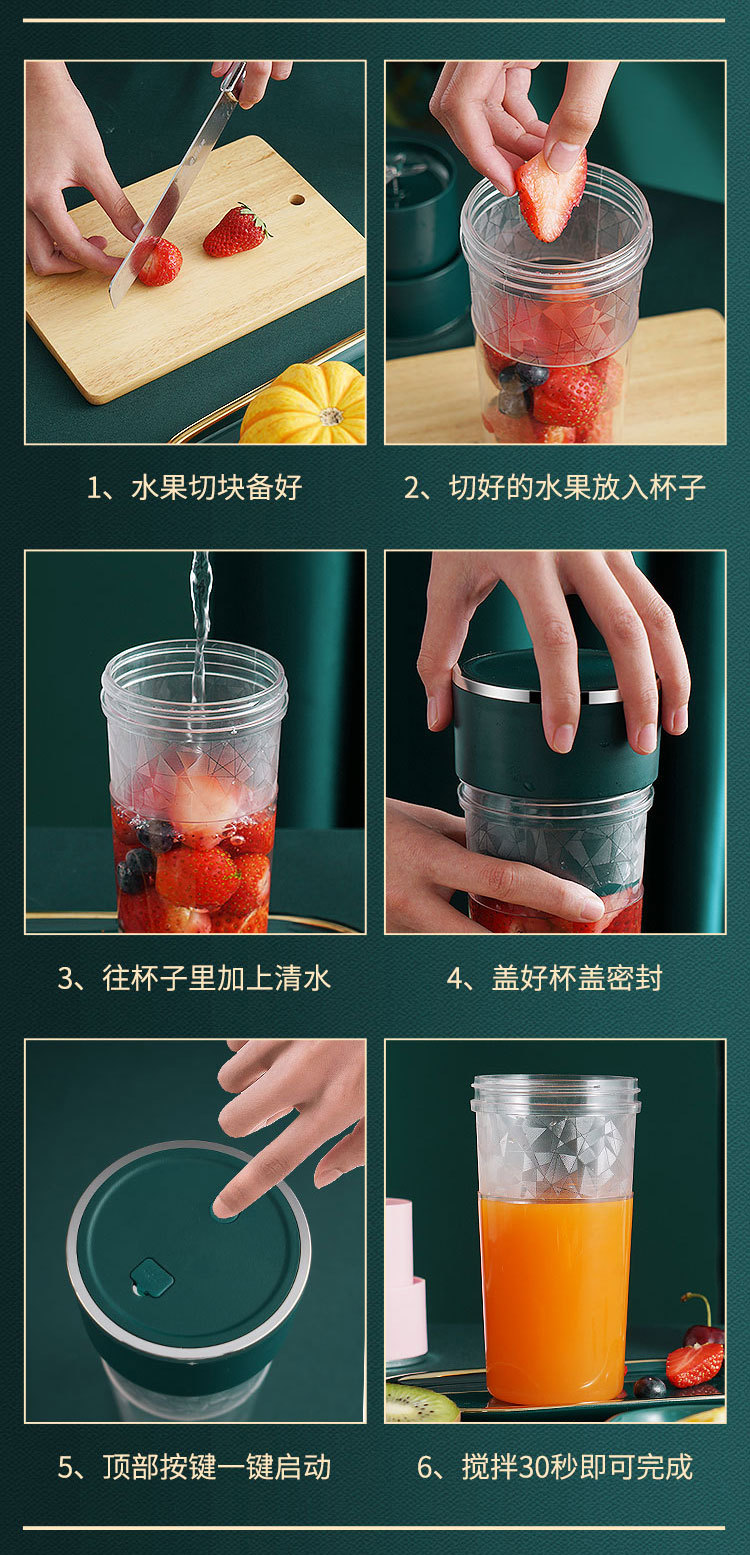 1、水果切块备好

2、切好的水果放入杯子

3、往杯子里加上清水

4、盖好杯盖密封

5、顶部按键一键启动

6、搅拌30秒即可完成