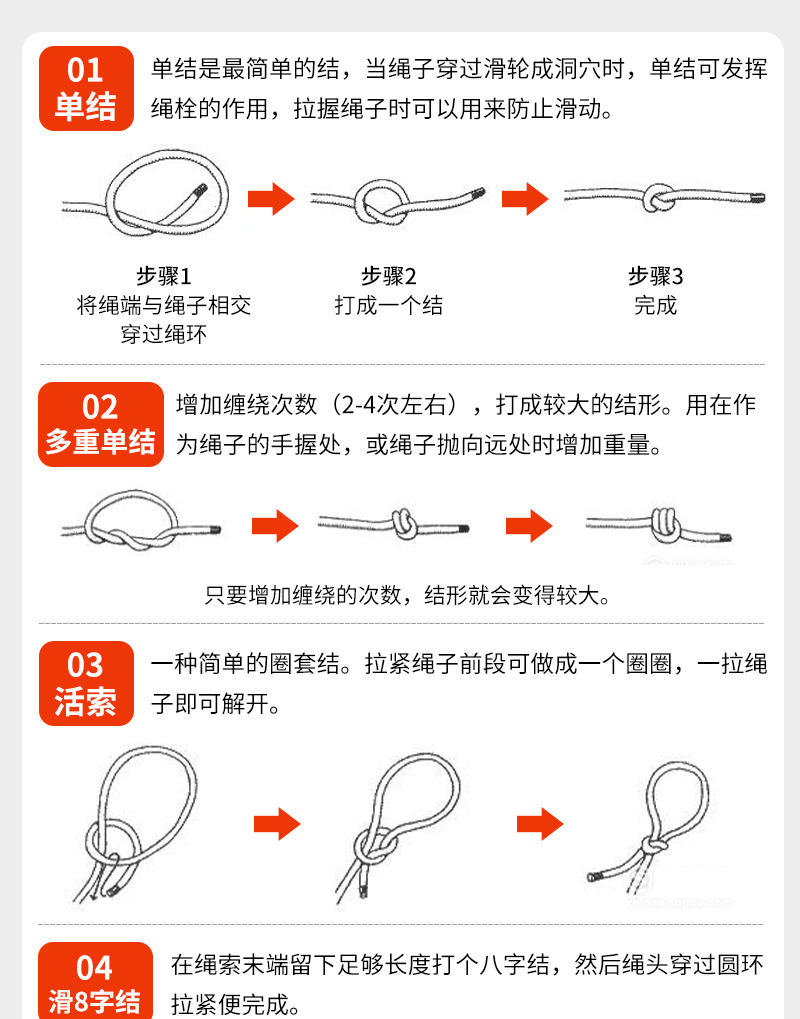 01
单结

单结是最简单的结，当绳子穿过滑轮成洞穴时，单结可发挥绳栓的作用，拉握绳子时可以用来防止滑动。

步骤1
将绳端与绳子相交穿过绳环

步骤2
打成一个结

步骤3
完成

02
多重单结

增加缠绕次数（2-4次左右），打成较大的结形。用在作为绳子的手握处，或绳子抛向远处时增加重量。

只要增加缠绕的次数，结形就会变得较大。

03
活索

一种简单的圈套结。拉紧绳子前段可做成一个圈圈，一拉绳子即可解开。

04
滑8字结

在绳索末端留下足够长度打个八字结，然后绳头穿过圆环拉紧便完成。