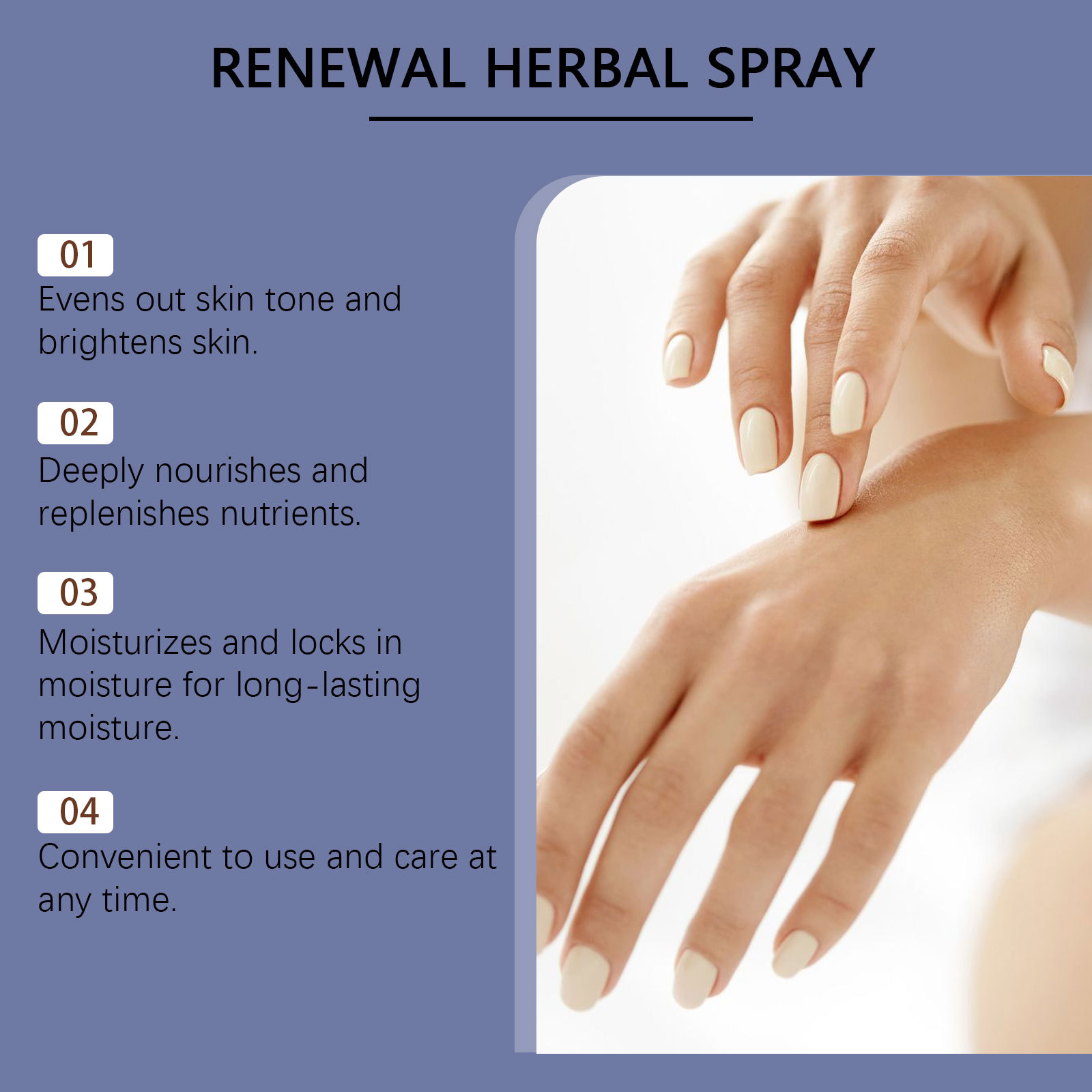 RENEWAL HERBAL SPRAY

01
Evens out skin tone and brightens skin.

02
Deeply nourishes and replenishes nutrients.

03
Moisturizes and locks in moisture for long-lasting moisture.

04
Convenient to use and care at any time.