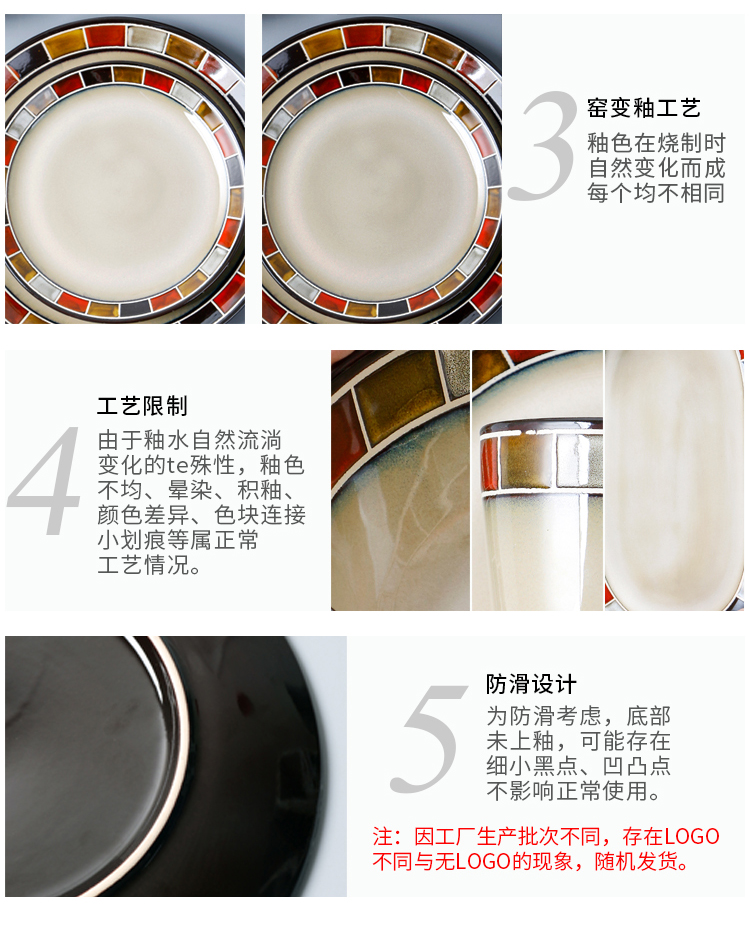 3

窑变釉工艺

釉色在烧制时自然变化而成每个均不相同

4

工艺限制

由于釉水自然流淌变化的te殊性，釉色不均、晕染、积釉、颜色差异、色块连接小划痕等属正常工艺情况。

5

防滑设计

为防滑考虑，底部未上釉，可能存在细小黑点、凹凸点不影响正常使用。

注：因工厂生产批次不同，存在LOGO不同与无LOGO的现象，随机发货。