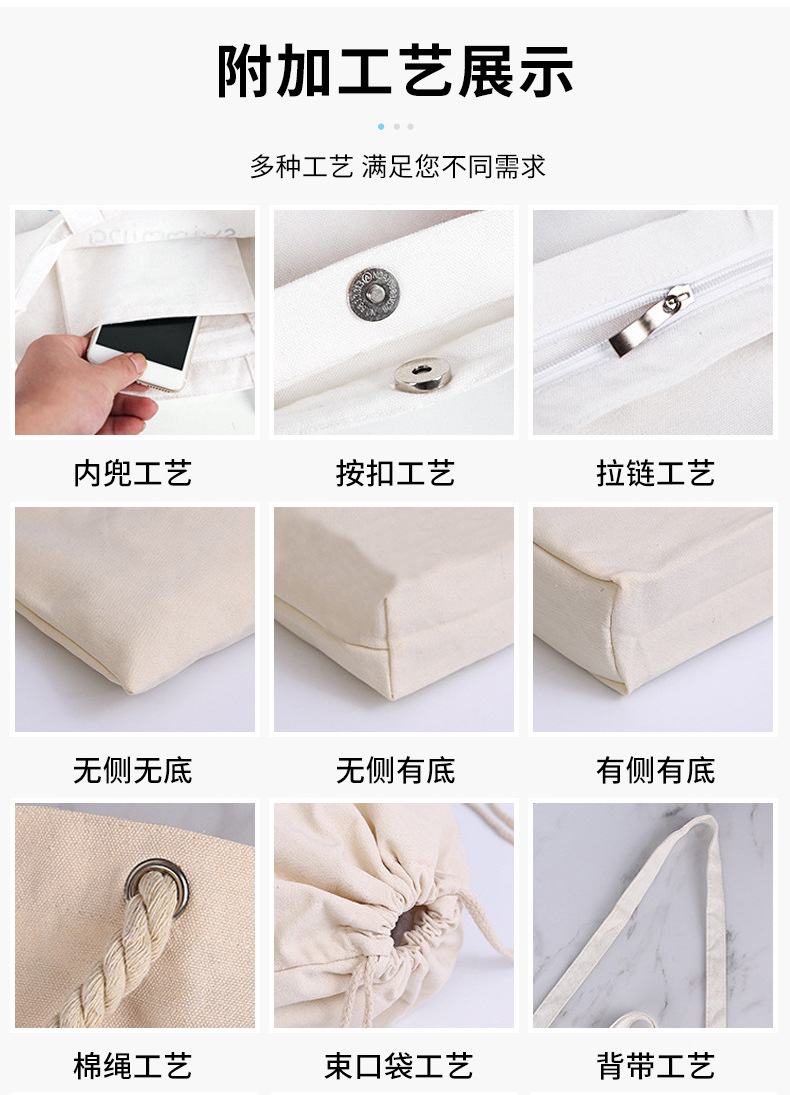 附加工艺展示

多种工艺 满足您不同需求

内兜工艺

按扣工艺

拉链工艺

无侧无底

无侧有底

有侧有底

棉绳工艺

束口袋工艺

背带工艺