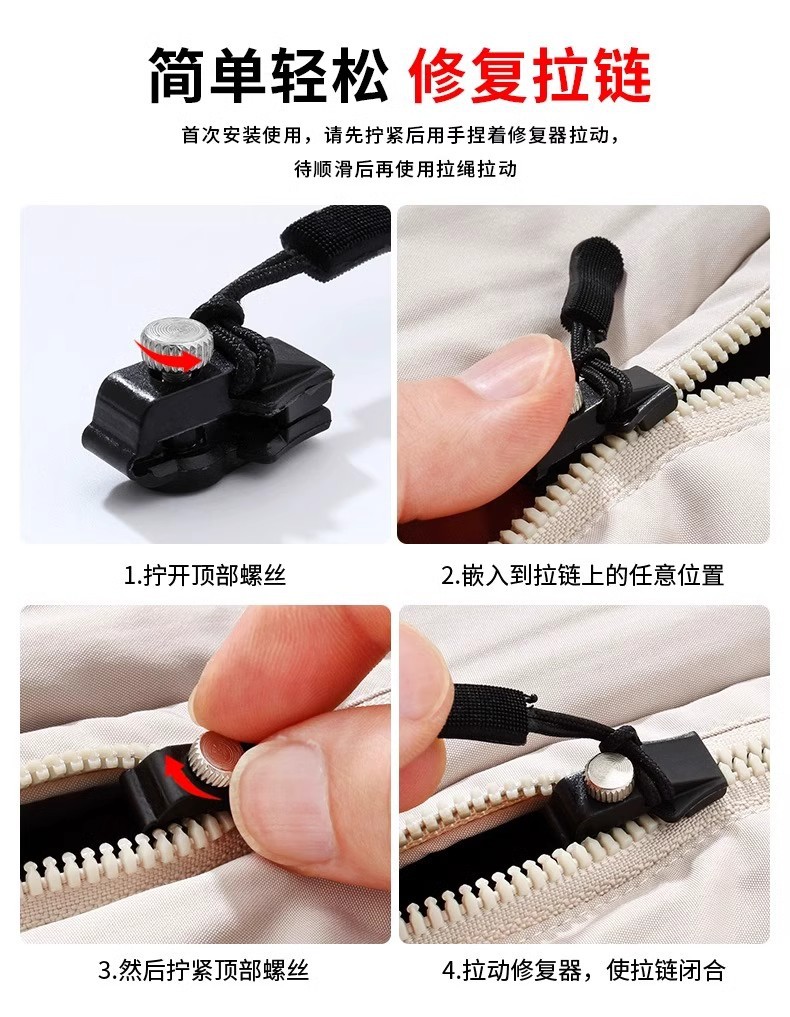 简单轻松 修复拉链

首次安装使用，请先拧紧后用手捏着修复器拉动，待顺滑后再使用拉绳拉动

1.拧开顶部螺丝

2.嵌入到拉链上的任意位置

3.然后拧紧顶部螺丝

4.拉动修复器，使拉链闭合