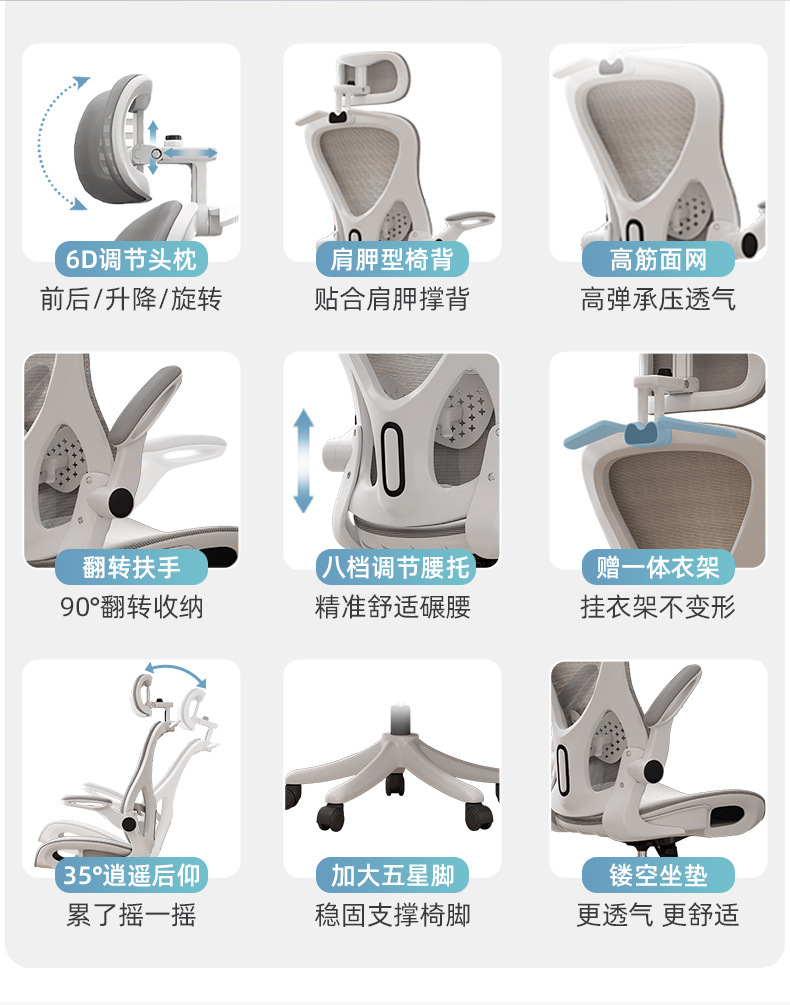 6D调节头枕
前后/升降/旋转

肩胛型椅背
贴合肩胛撑背

高筋面网
高弹承压透气

翻转扶手
90°翻转收纳

八档调节腰托
精准舒适碾腰

赠一体衣架
挂衣架不变形

35°逍遥后仰
累了摇一摇

加大五星脚
稳固支撑椅脚

镂空坐垫
更透气 更舒适