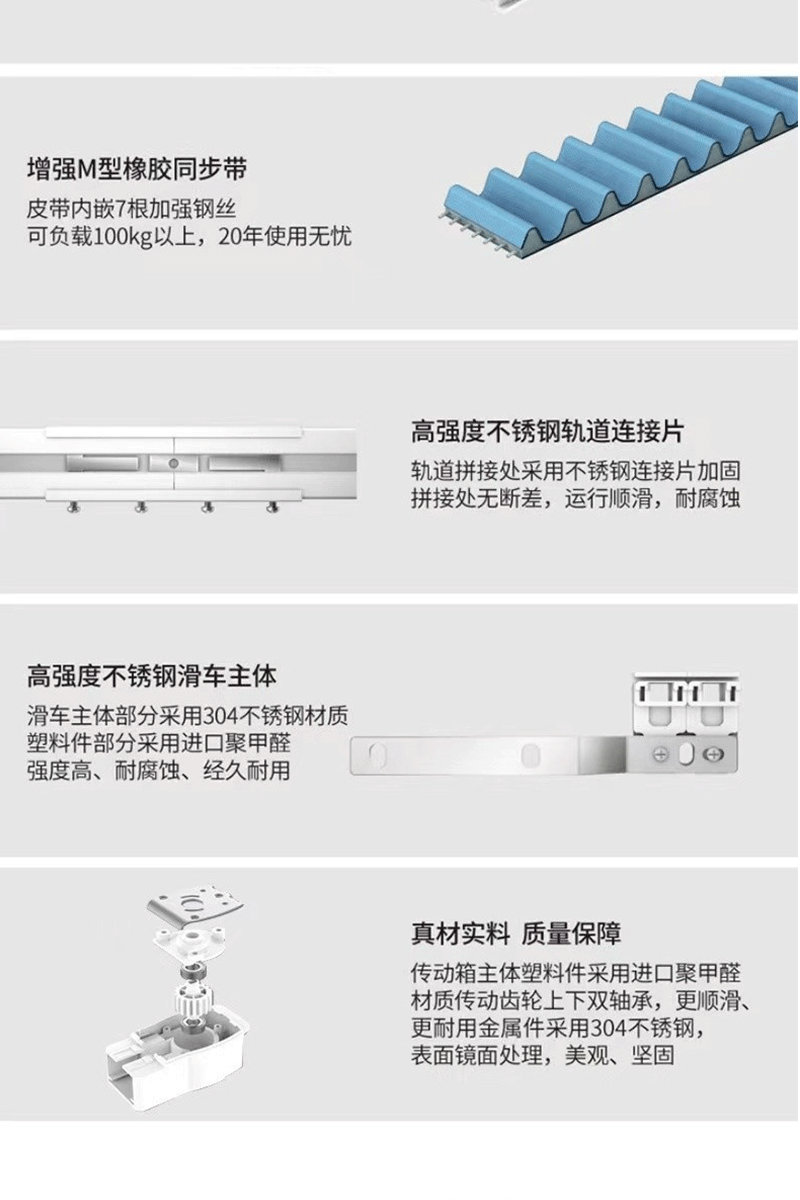 增强M型橡胶同步带
皮带内嵌7根加强钢丝
可负载100kg以上，20年使用无忧

高强度不锈钢轨道连接片
轨道拼接处采用不锈钢连接片加固
拼接处无断差，运行顺滑，耐腐蚀

高强度不锈钢滑车主体
滑车主体部分采用304不锈钢材质
塑料件部分采用进口聚甲醛
强度高、耐腐蚀、经久耐用

真材实料 质量保障
传动箱主体塑料件采用进口聚甲醛
材质传动齿轮上下双轴承，更顺滑、
更耐用金属件采用304不锈钢，
表面镜面处理，美观、坚固