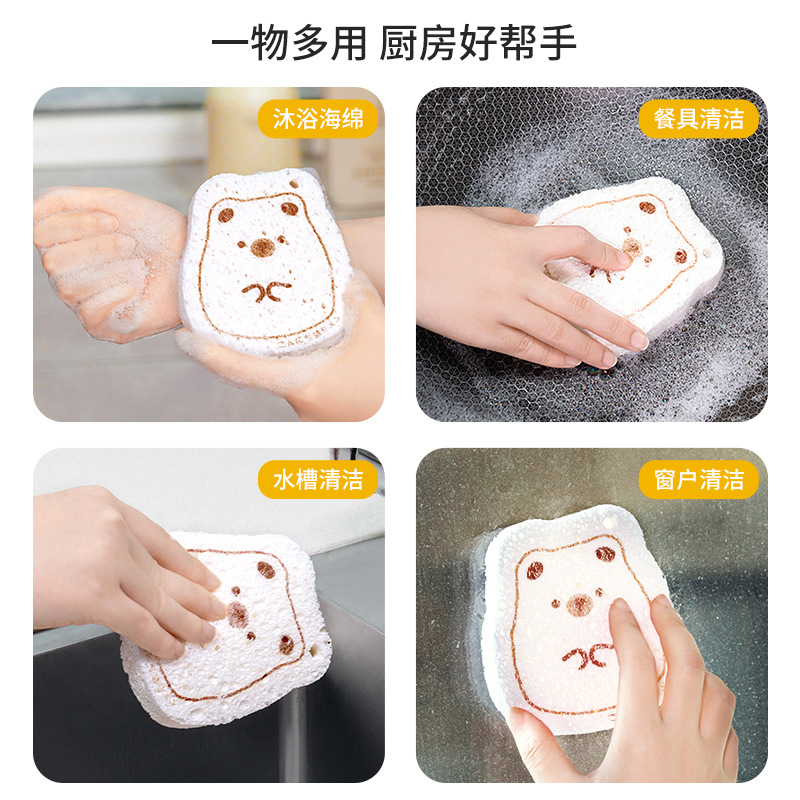 一物多用 厨房好帮手

沐浴海绵

餐具清洁

水槽清洁

窗户清洁