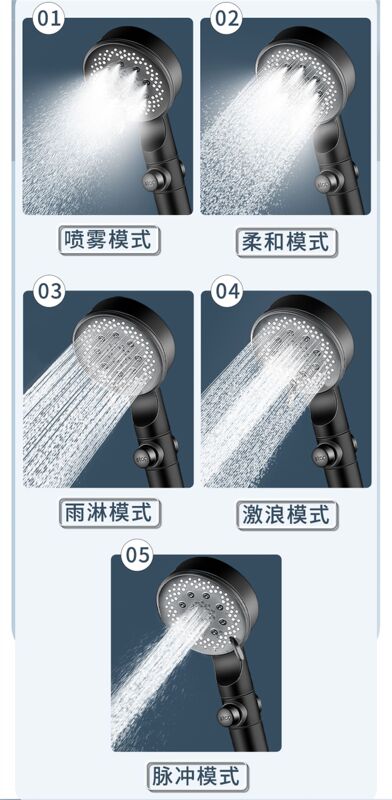 01

喷雾模式

02

柔和模式

03

雨淋模式

04

激浪模式

05

脉冲模式