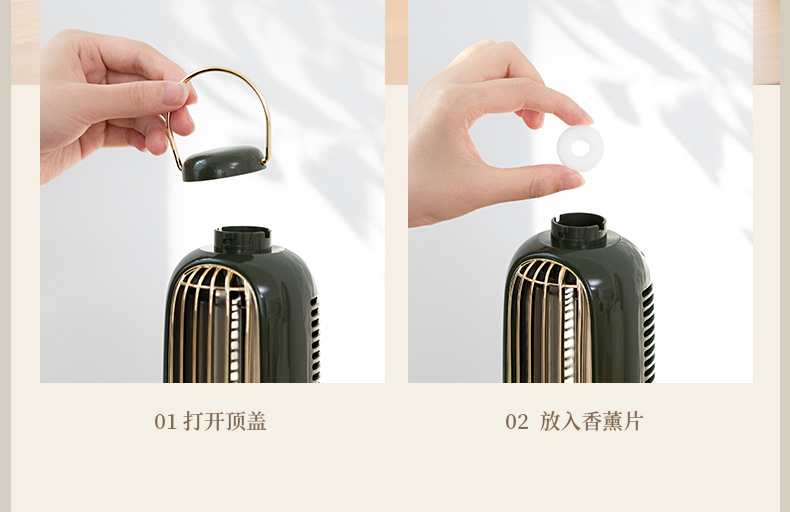 01 打开顶盖

02 放入香薰片