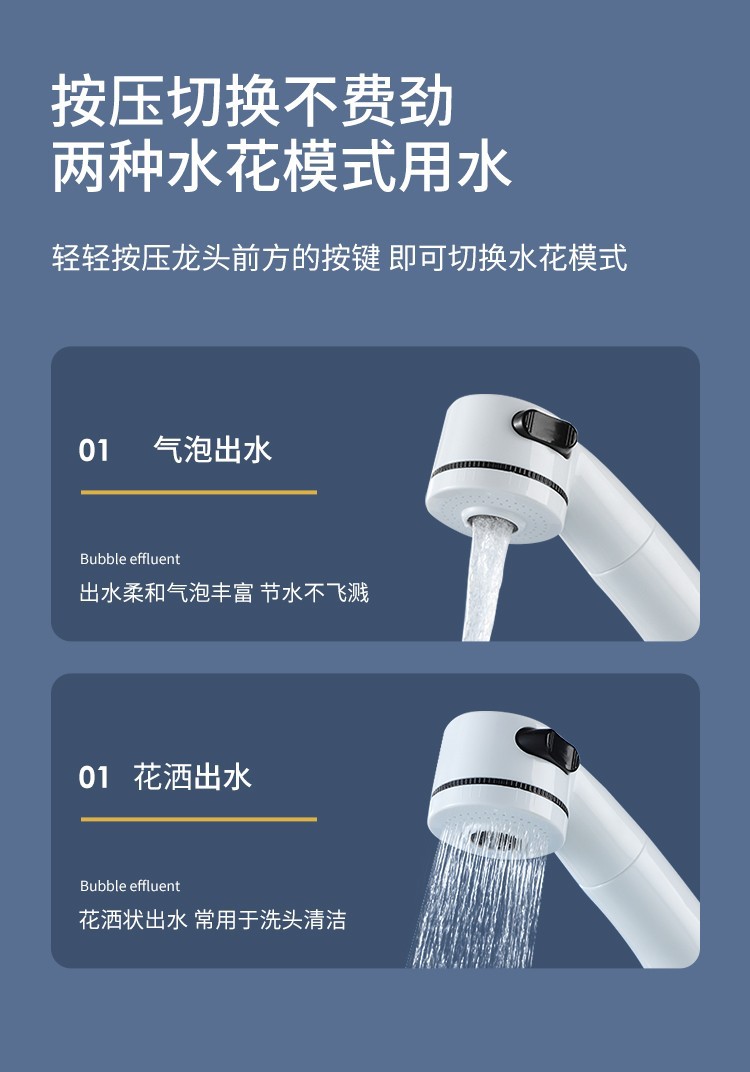 按压切换不费劲
两种水花模式用水

轻轻按压龙头前方的按键 即可切换水花模式

01 气泡出水

Bubble effluent

出水柔和气泡丰富 节水不飞溅

01 花洒出水

Bubble effluent

花洒状出水 常用于洗头清洁