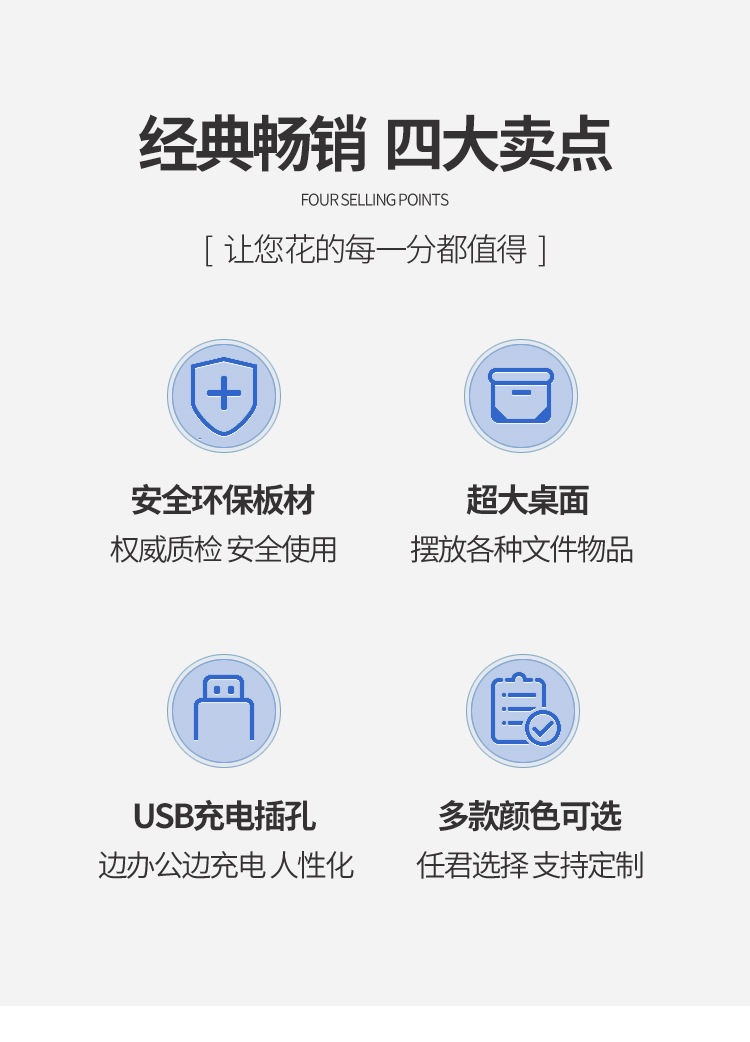 经典畅销 四大卖点

FOUR SELLING POINTS

[ 让您花的每一分都值得 ]

安全环保板材

权威质检 安全使用

超大桌面

摆放各种文件物品

USB充电插孔

边办公边充电 人性化

多款颜色可选

任君选择 支持定制