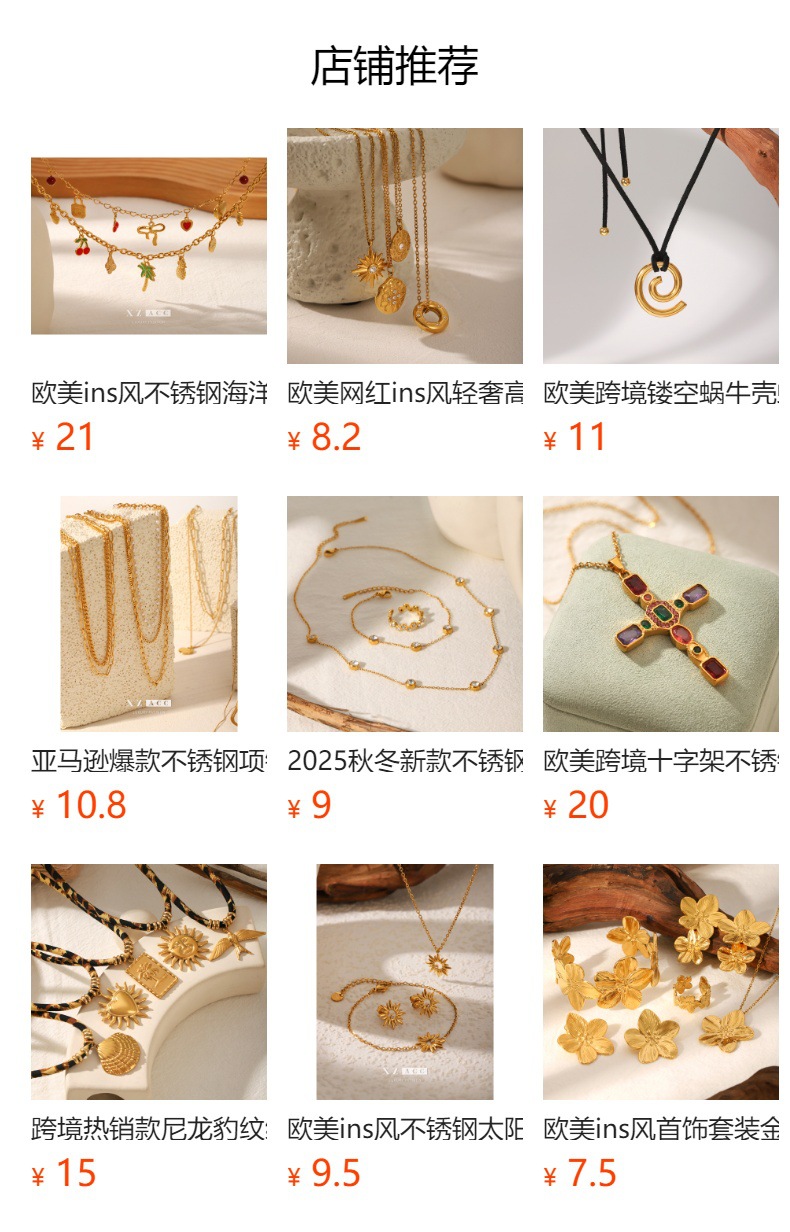 店铺推荐

欧美ins风不锈钢海洋
¥ 21

欧美网红ins风轻奢高
¥ 8.2

欧美跨境镂空蜗牛壳
¥ 11

亚马逊爆款不锈钢项
¥ 10.8

2025秋冬新款不锈钢
¥ 9

欧美跨境十字架不锈
¥ 20

跨境热销款尼龙豹纹
¥ 15

欧美ins风不锈钢太阳
¥ 9.5

欧美ins风首饰套装金
¥ 7.5