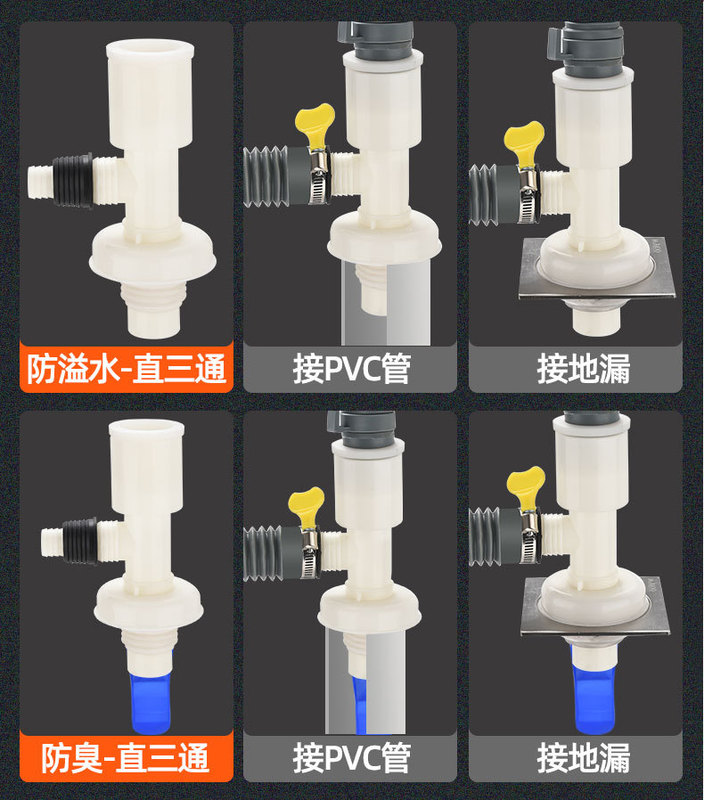 防溢水-直三通

接PVC管

接地漏

防臭-直三通

接PVC管

接地漏