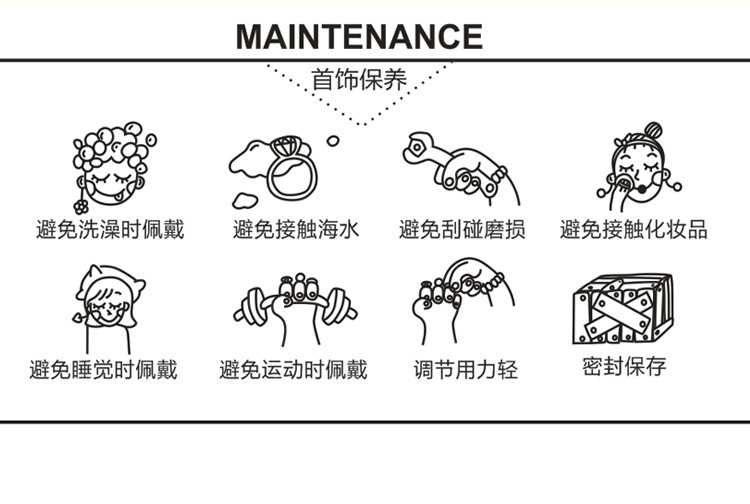 MAINTENANCE

首饰保养

避免洗澡时佩戴

避免接触海水

避免刮碰磨损

避免接触化妆品

避免睡觉时佩戴

避免运动时佩戴

调节用力轻

密封保存