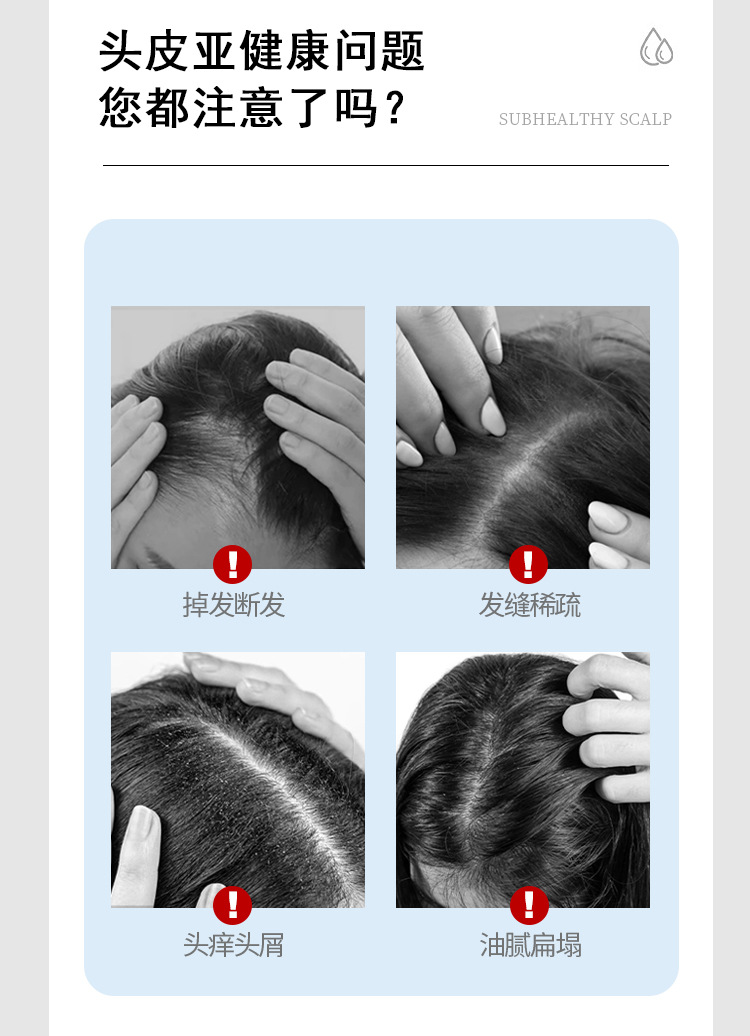 头皮亚健康问题
您都注意了吗？

SUBHEALTHY SCALP

!
掉发断发

!
发缝稀疏

!
头痒头屑

!
油腻扁塌