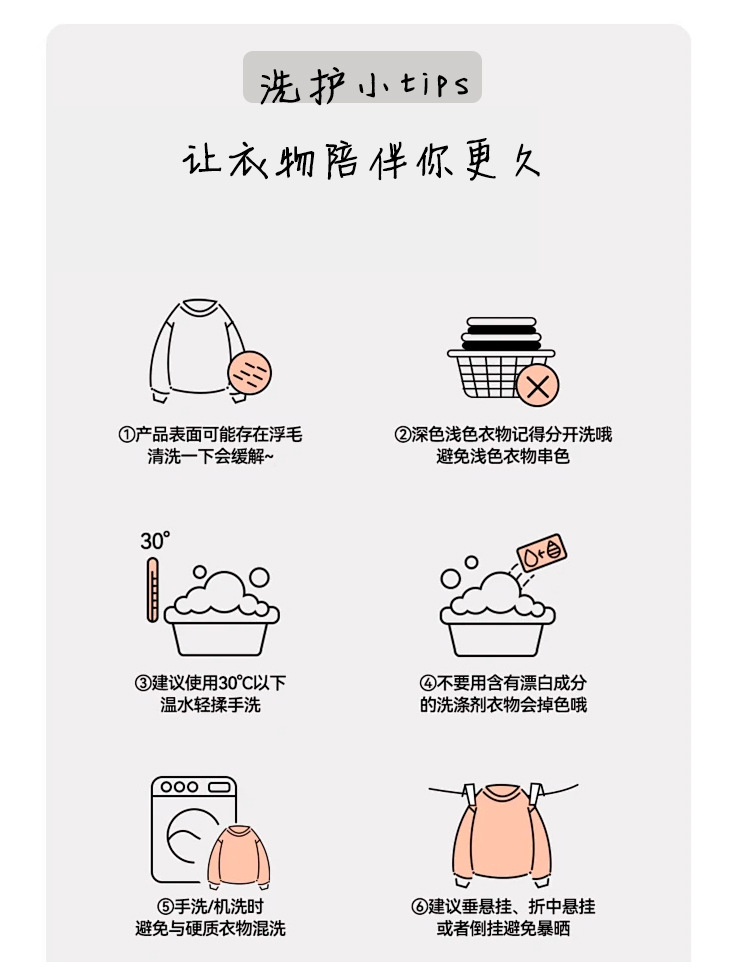 洗护小tips

让衣物陪伴你更久

①产品表面可能存在浮毛
清洗一下会缓解~

②深色浅色衣物记得分开洗哦
避免浅色衣物串色

30°

③建议使用30°C以下
温水轻揉手洗

④不要用含有漂白成分
的洗涤剂衣物会掉色哦

⑤手洗/机洗时
避免与硬质衣物混洗

⑥建议垂悬挂、折中悬挂
或者倒挂避免暴晒