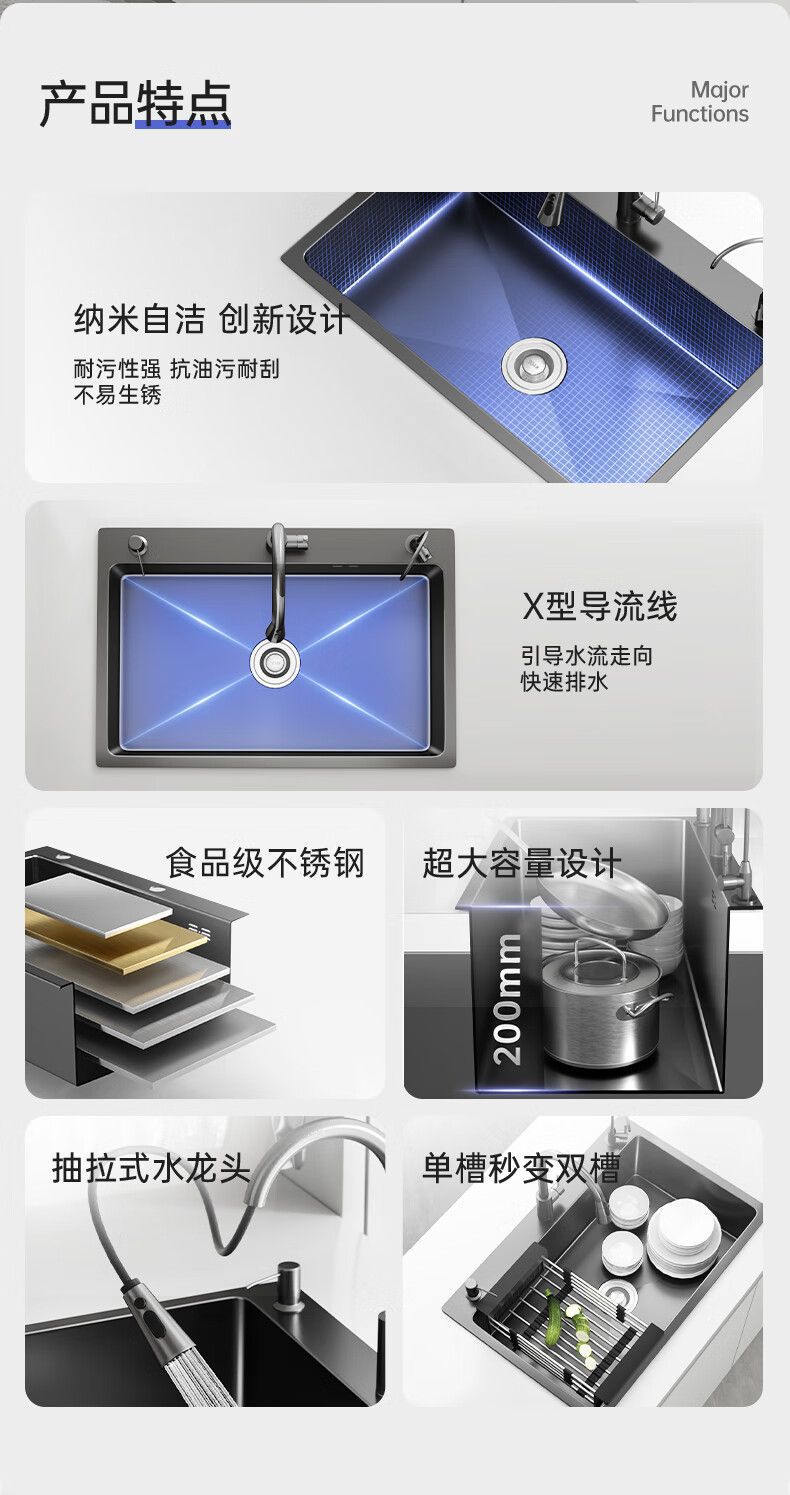 产品特点

Major Functions

纳米自洁 创新设计

耐污性强 抗油污耐刮
不易生锈

X型导流线

引导水流走向
快速排水

食品级不锈钢

超大容量设计

200mm

抽拉式水龙头

单槽秒变双槽