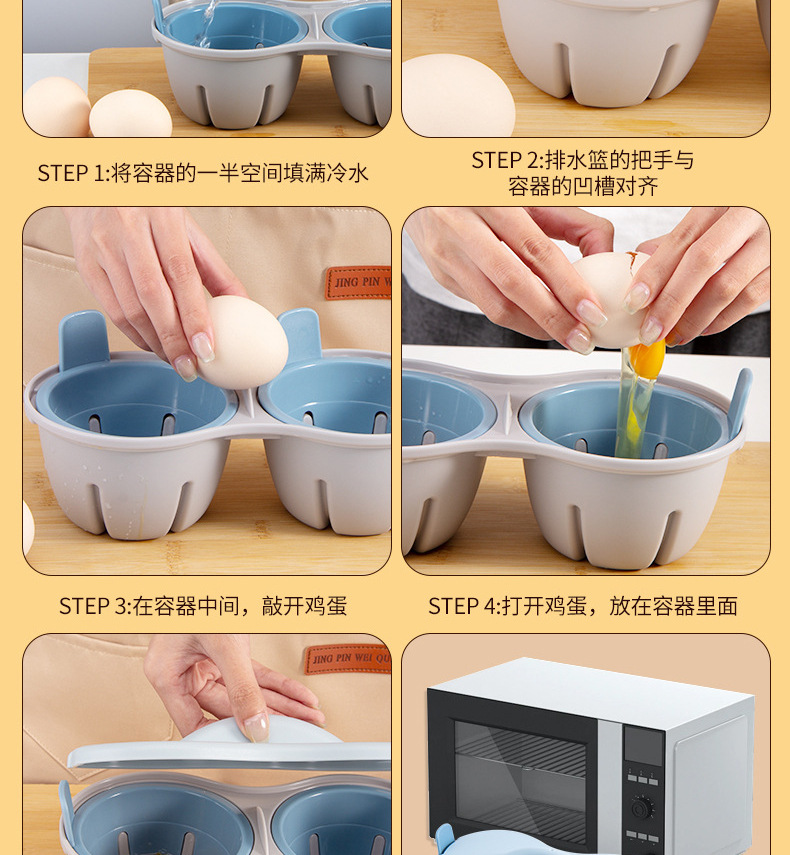 STEP 1:将容器的一半空间填满冷水

STEP 2:排水篮的把手与容器的凹槽对齐

JING PIN W

STEP 3:在容器中间，敲开鸡蛋

STEP 4:打开鸡蛋，放在容器里面

JING PIN WEI QU