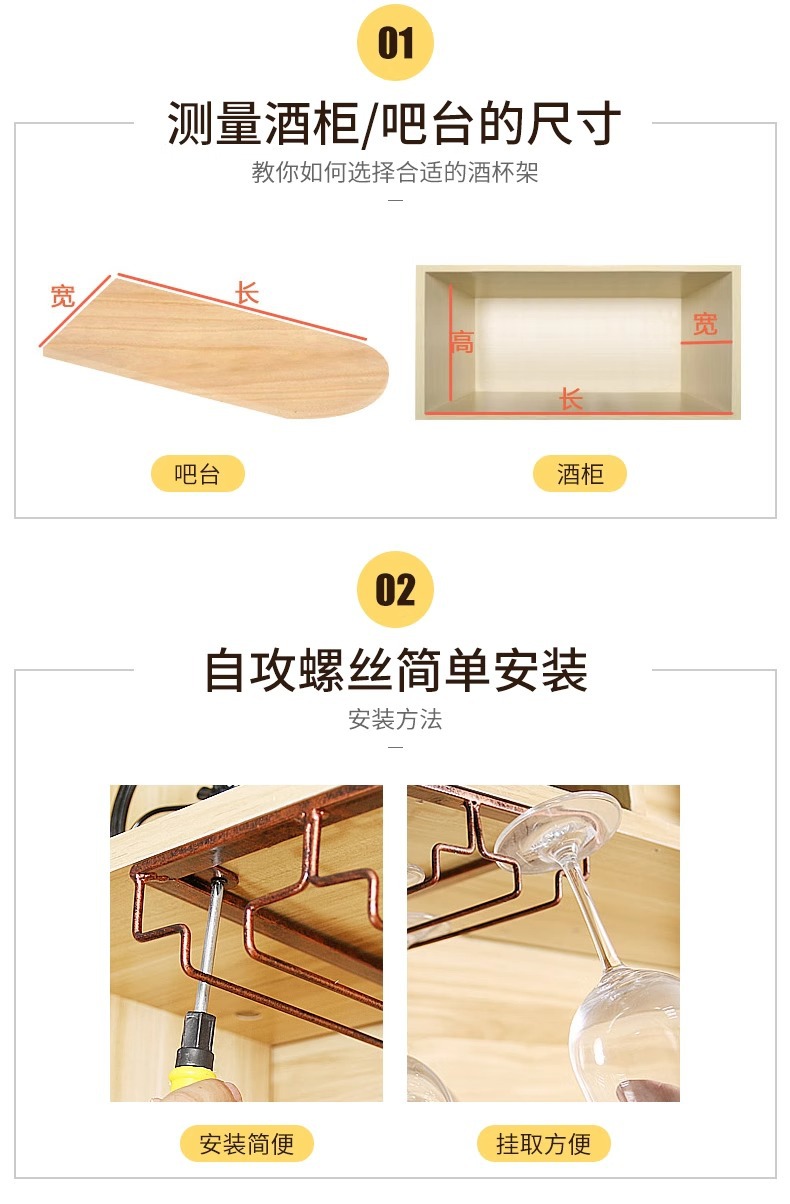 01

测量酒柜/吧台的尺寸

教你如何选择合适的酒杯架

宽
长

高
宽
长

吧台

酒柜

02

自攻螺丝简单安装

安装方法

安装简便

挂取方便