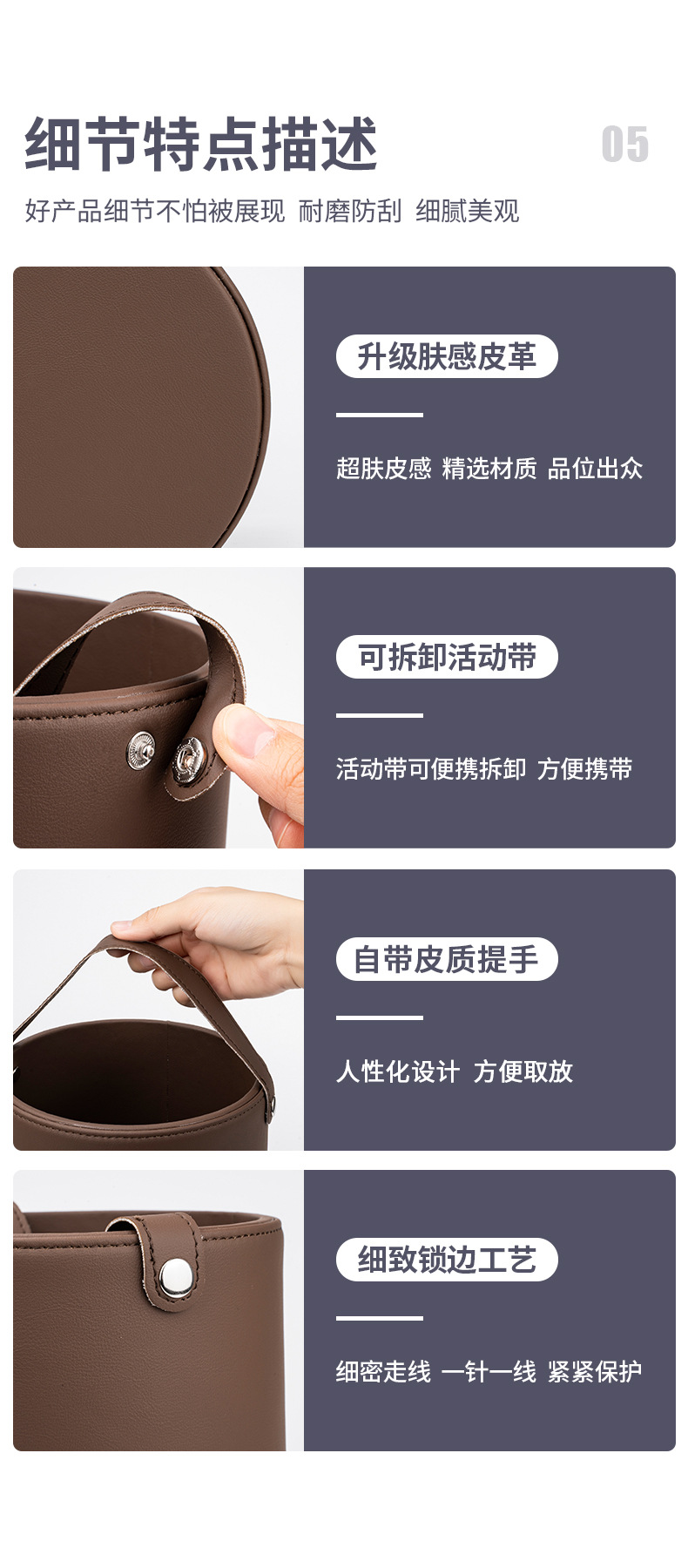 细节特点描述

05

好产品细节不怕被展现 耐磨防刮 细腻美观

升级肤感皮革

超肤皮感 精选材质 品位出众

可拆卸活动带

活动带可便携拆卸 方便携带

自带皮质提手

人性化设计 方便取放

细致锁边工艺

细密走线 一针一线 紧紧保护