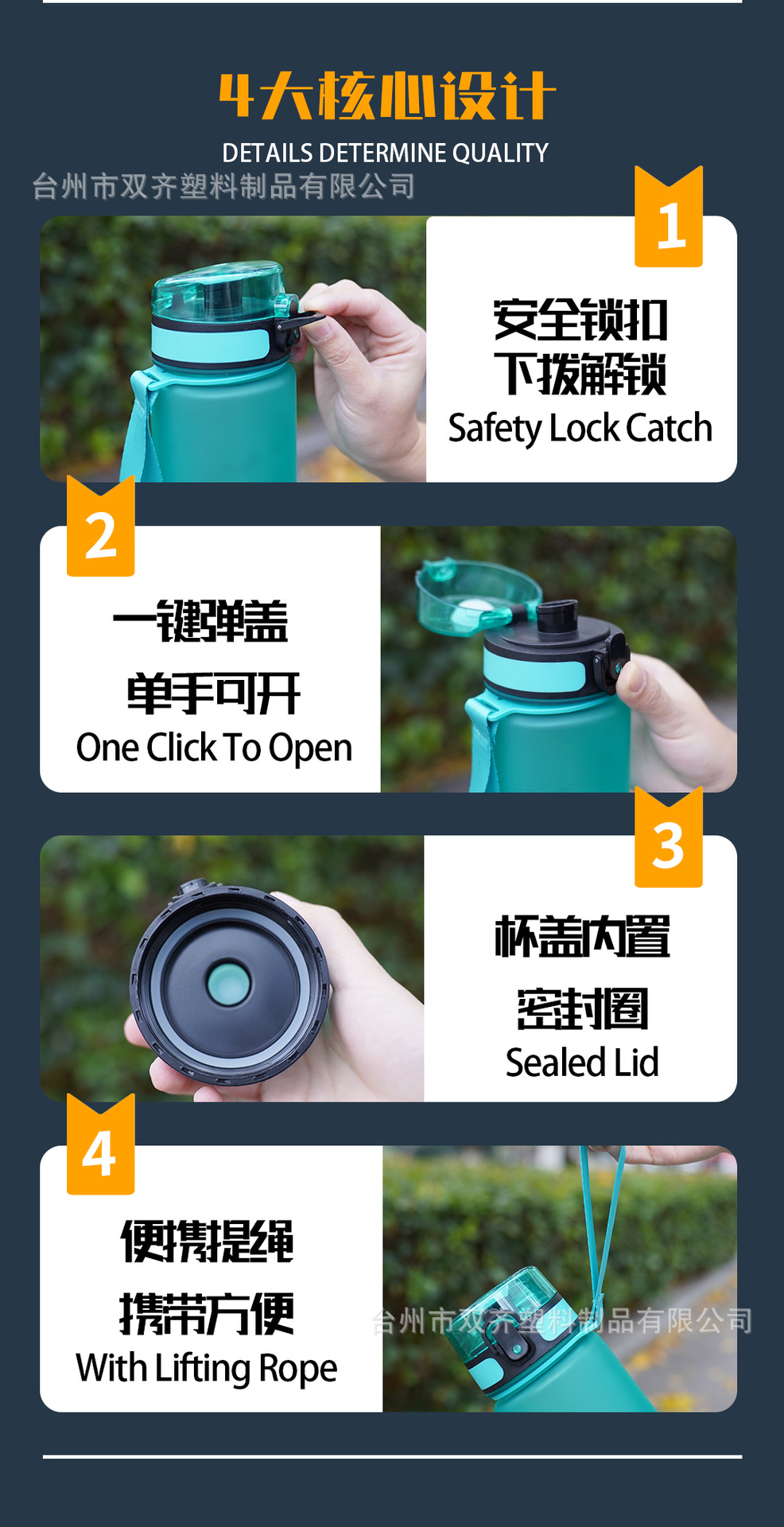 4大核心设计
DETAILS DETERMINE QUALITY
台州市双齐塑料制品有限公司

1
安全锁扣
下拨解锁
Safety Lock Catch

2
一键弹盖
单手可开
One Click To Open

3
杯盖内置
密封圈
Sealed Lid

4
便携提绳
携带方便
With Lifting Rope

台州市双齐塑料制品有限公司