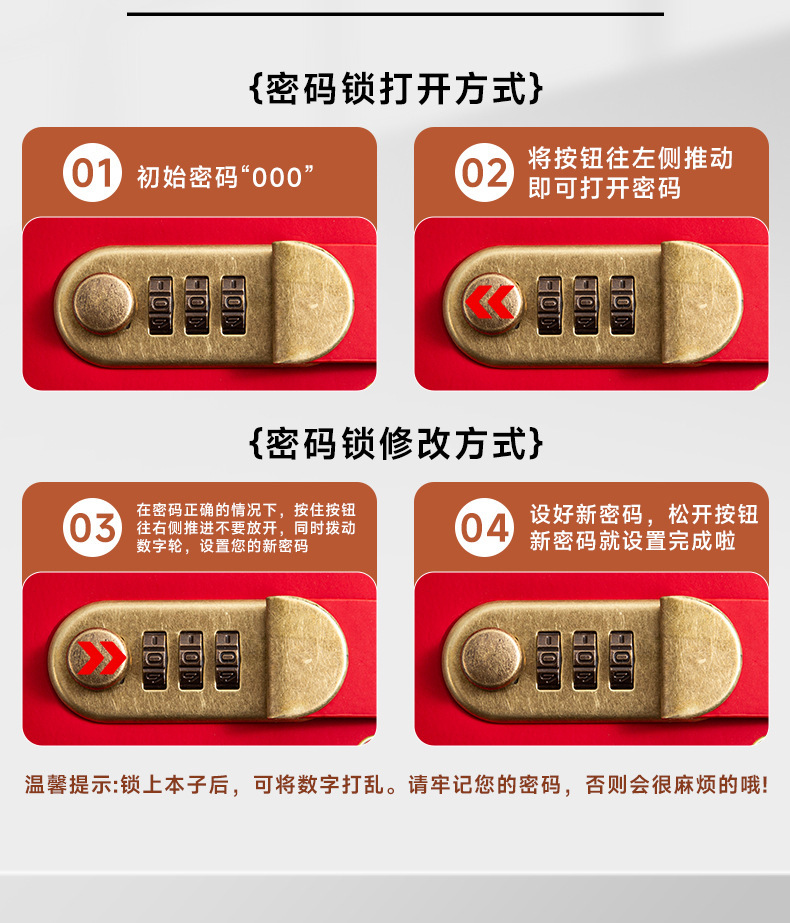 {密码锁打开方式}

01 初始密码“000”

02 将按钮往左侧推动即可打开密码

{密码锁修改方式}

03 在密码正确的情况下，按住按钮往右侧推进不要放开，同时拨动数字轮，设置您的新密码

04 设好新密码，松开按钮新密码就设置完成啦

温馨提示:锁上本子后，可将数字打乱。请牢记您的密码，否则会很麻烦的哦!