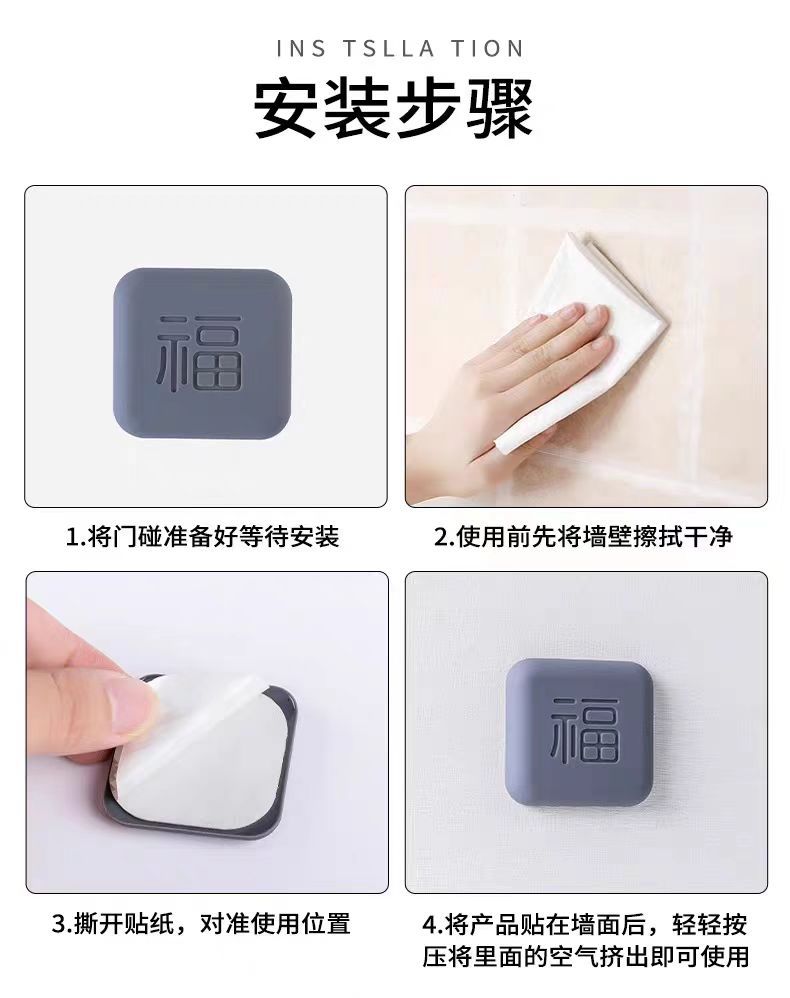 INS TSLLA TION
安装步骤

福

1.将门碰准备好等待安装

2.使用前先将墙壁擦拭干净

3.撕开贴纸，对准使用位置

福

4.将产品贴在墙面后，轻轻按压将里面的空气挤出即可使用