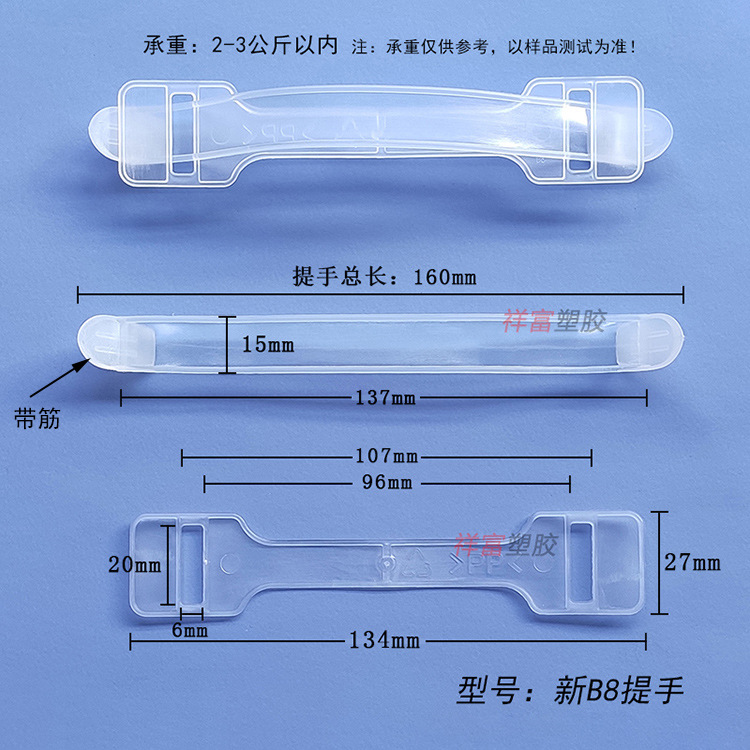 承重：2-3公斤以内 注：承重仅供参考，以样品测试为准！

提手总长：160mm

祥富塑胶

15mm

带筋

137mm

107mm

96mm

祥富塑胶

20mm

>PP<

27mm

6mm

134mm

型号：新B8提手