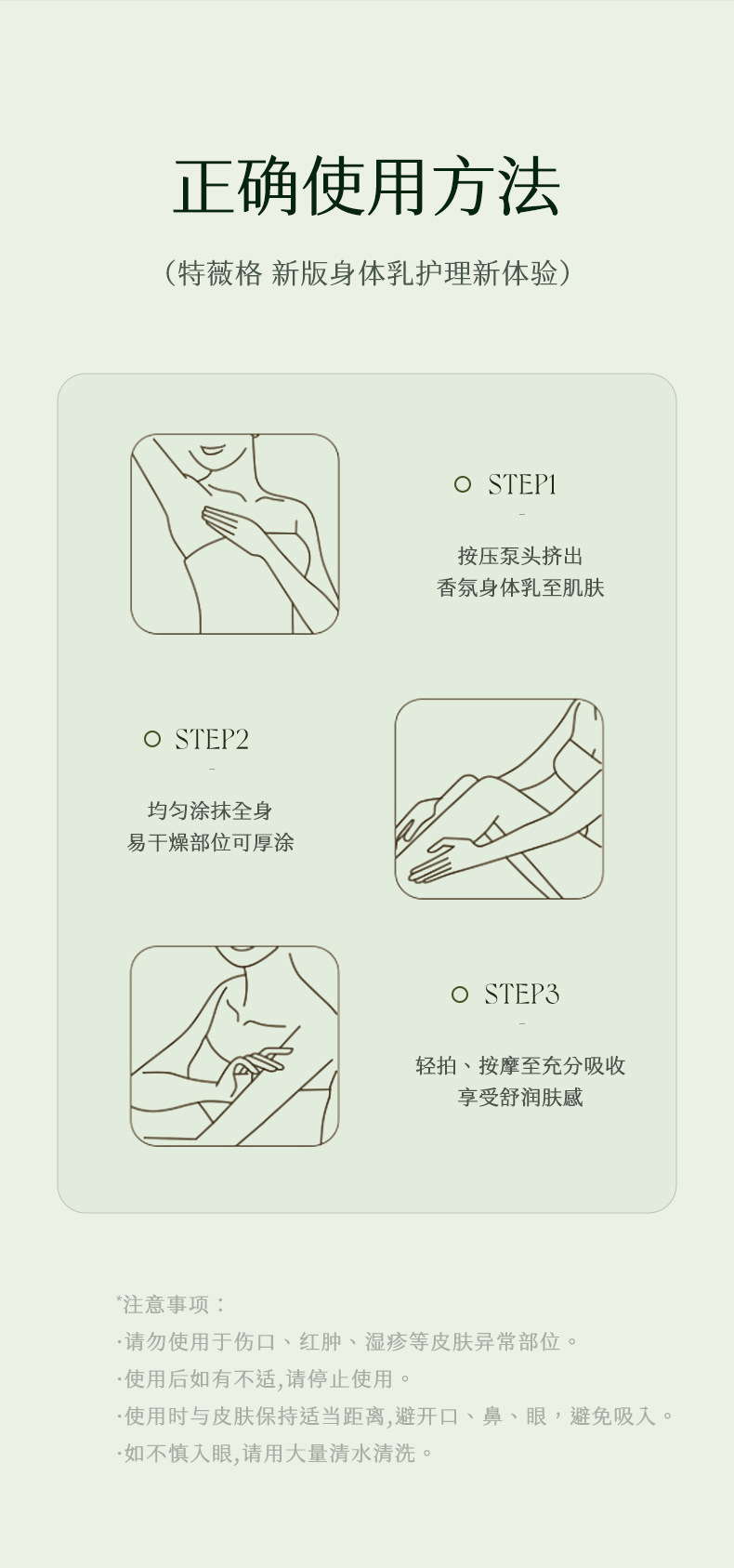 正确使用方法

（特薇格 新版身体乳护理新体验）

STEP1

按压泵头挤出
香氛身体乳至肌肤

STEP2

均匀涂抹全身
易干燥部位可厚涂

STEP3

轻拍、按摩至充分吸收
享受舒润肤感

*注意事项：
·请勿使用于伤口、红肿、湿疹等皮肤异常部位。
·使用后如有不适,请停止使用。
·使用时与皮肤保持适当距离,避开口、鼻、眼，避免吸入。
·如不慎入眼,请用大量清水清洗。