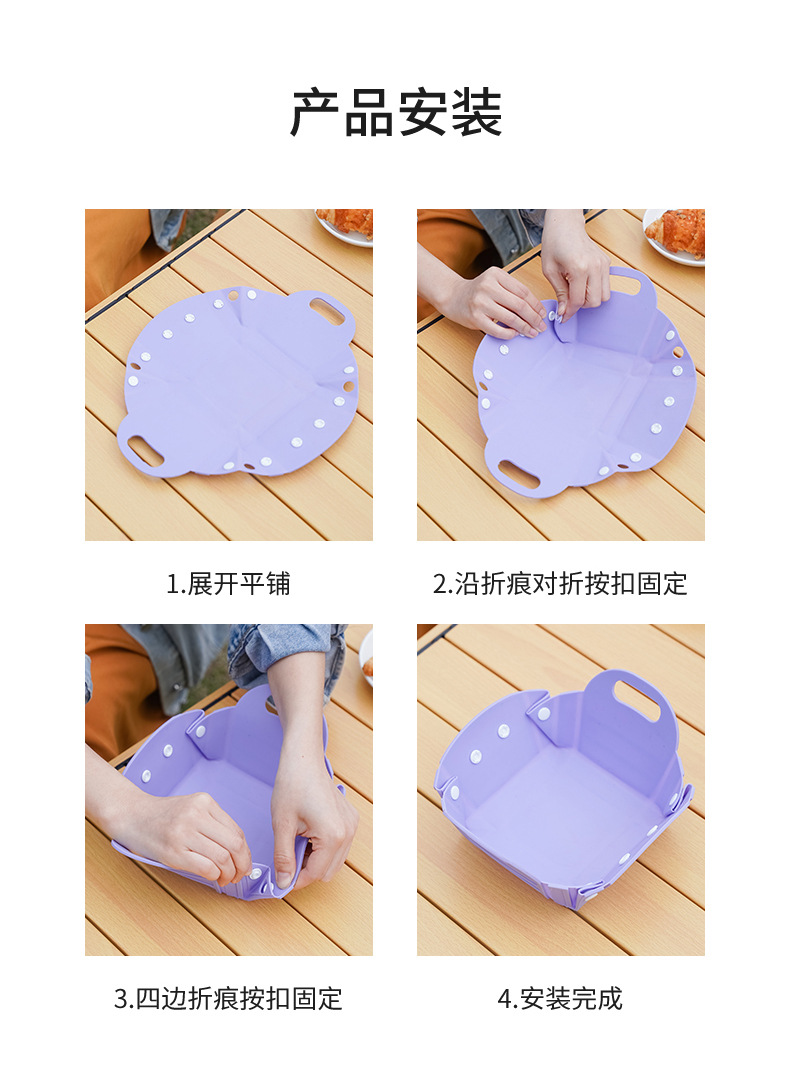 产品安装

1.展开平铺

2.沿折痕对折按扣固定

3.四边折痕按扣固定

4.安装完成