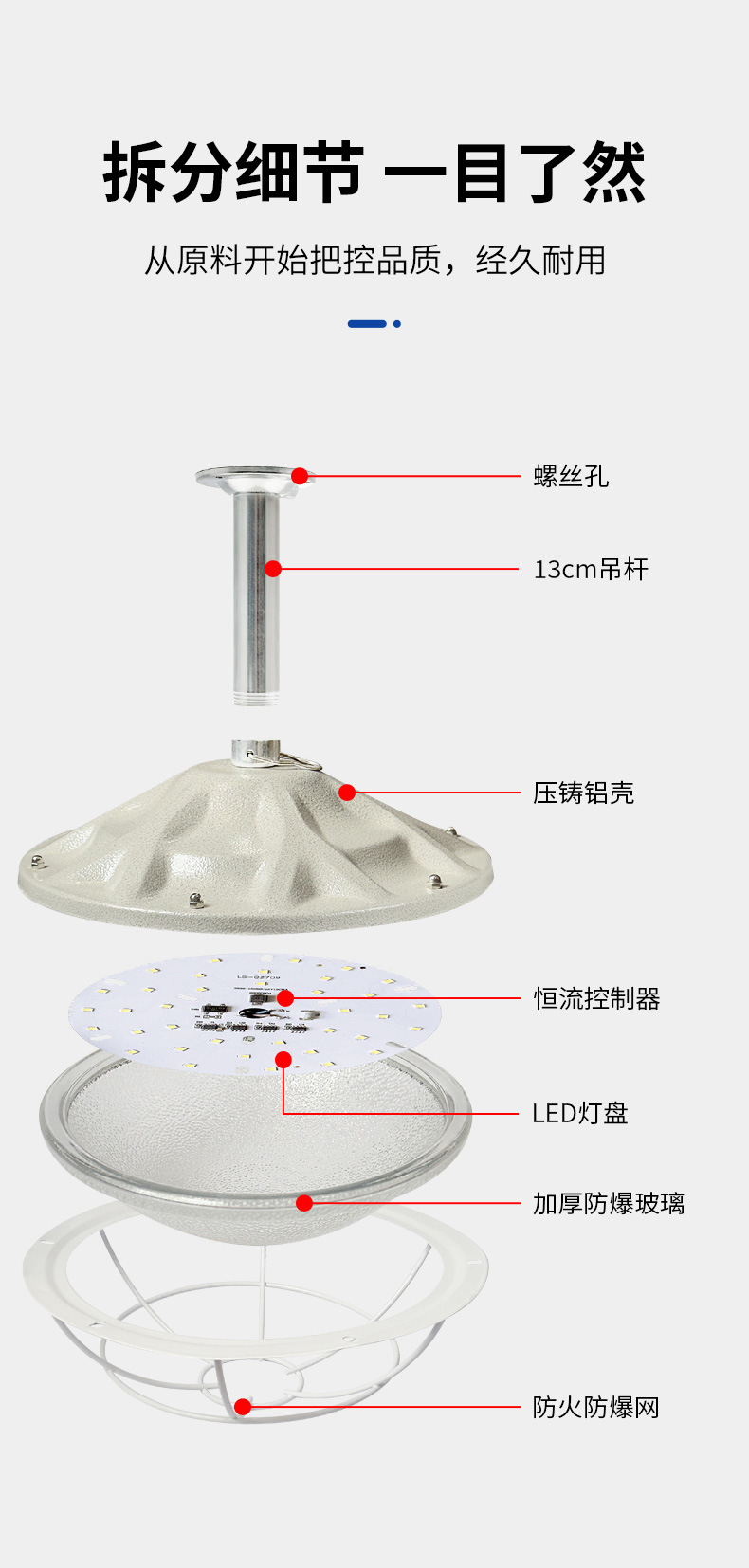 拆分细节 一目了然

从原料开始把控品质，经久耐用

螺丝孔

13cm吊杆

压铸铝壳

恒流控制器

LED灯盘

加厚防爆玻璃

防火防爆网