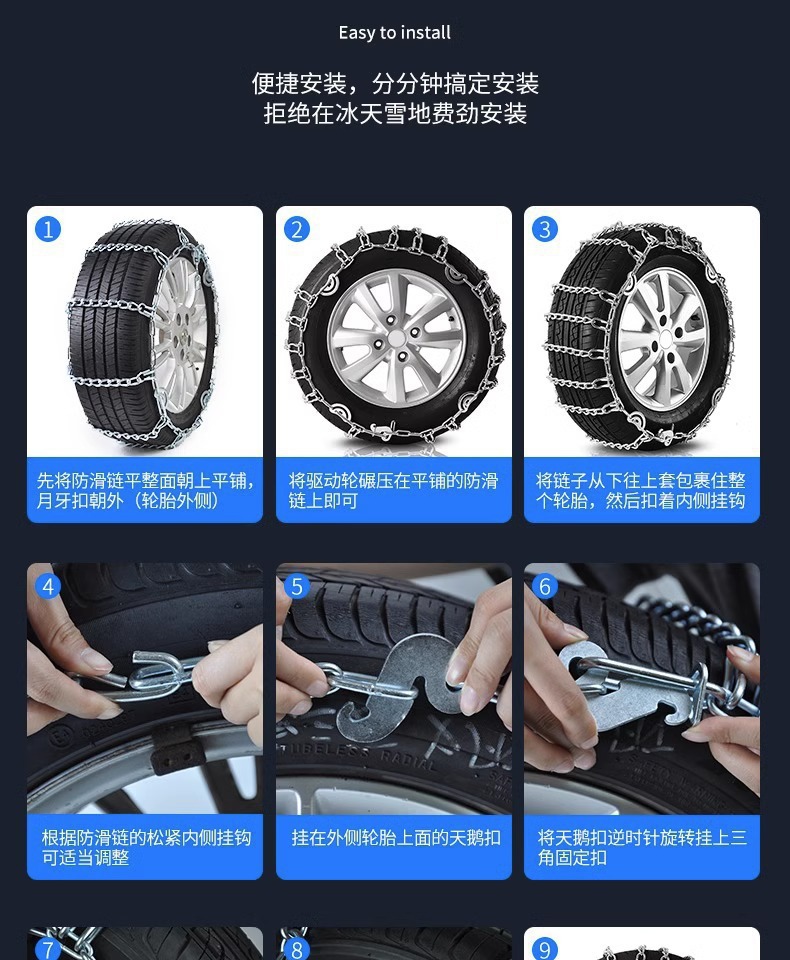 Easy to install

便捷安装，分分钟搞定安装
拒绝在冰天雪地费劲安装

1

先将防滑链平整面朝上平铺，月牙扣朝外（轮胎外侧）

2

将驱动轮碾压在平铺的防滑链上即可

3

将链子从下往上套包裹住整个轮胎，然后扣着内侧挂钩

4

根据防滑链的松紧内侧挂钩可适当调整

5

TUBELESS RADIAL

挂在外侧轮胎上面的天鹅扣

6

将天鹅扣逆时针旋转挂上三角固定扣

7

8

9