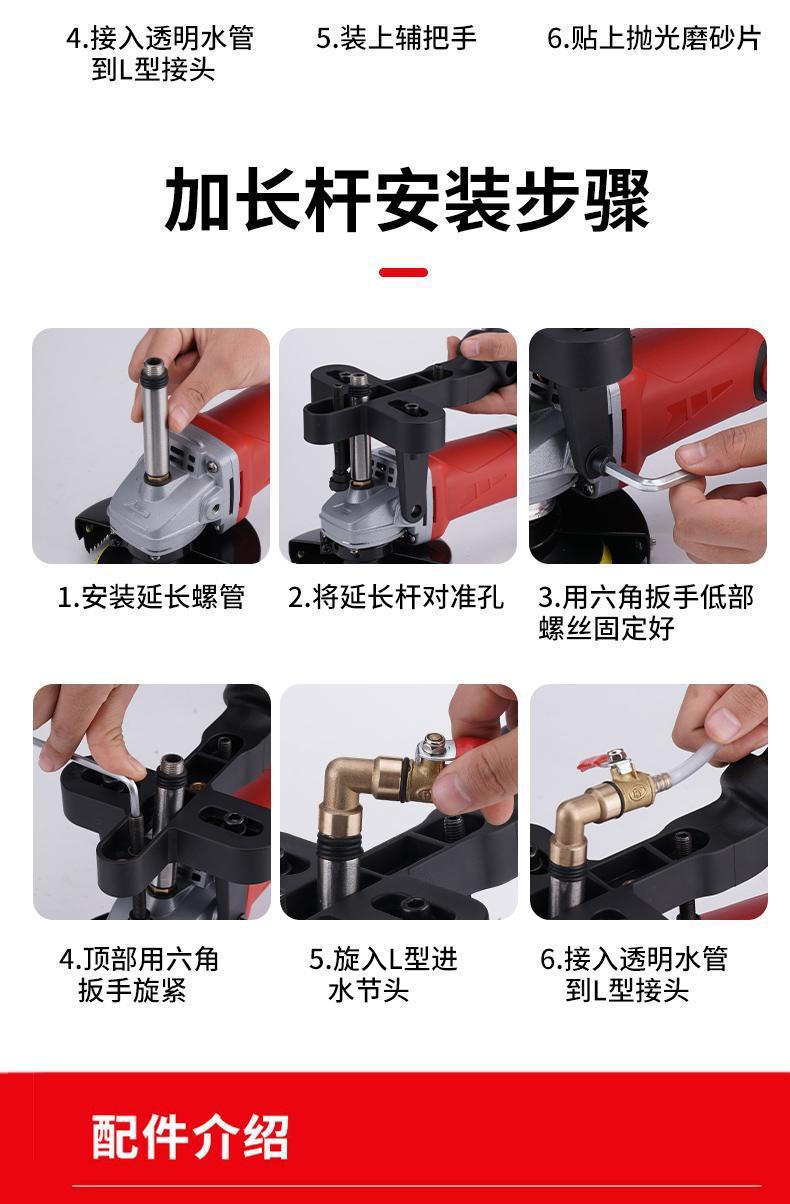 4.接入透明水管到L型接头

5.装上辅把手

6.贴上抛光磨砂片

加长杆安装步骤

1.安装延长螺管

2.将延长杆对准孔

3.用六角扳手低部螺丝固定好

4.顶部用六角扳手旋紧

5.旋入L型进水节头

6.接入透明水管到L型接头

配件介绍