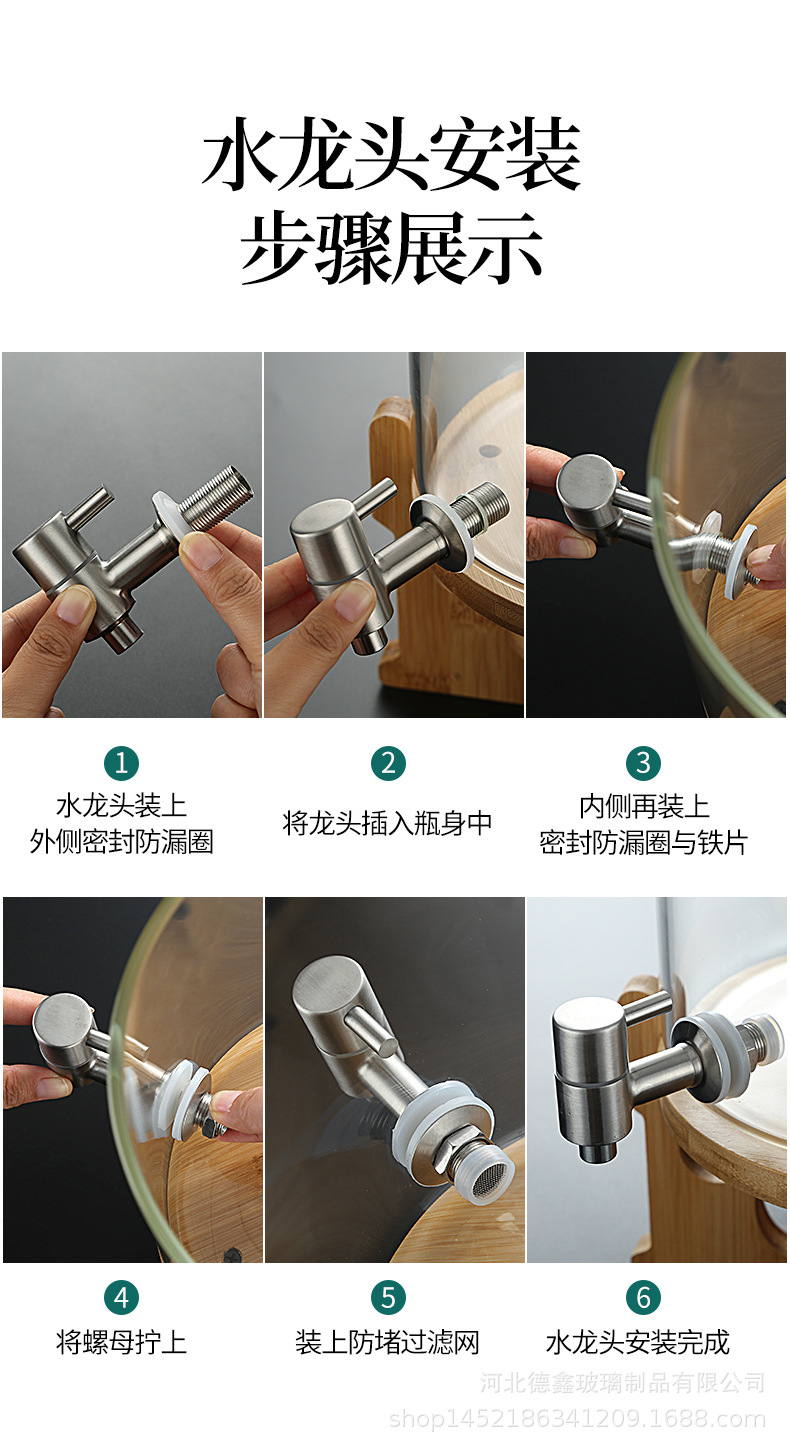 水龙头安装
步骤展示

1
水龙头装上
外侧密封防漏圈

2
将龙头插入瓶身中

3
内侧再装上
密封防漏圈与铁片

4
将螺母拧上

5
装上防堵过滤网

6
水龙头安装完成

河北德鑫玻璃制品有限公司
shop1452186341209.1688.com