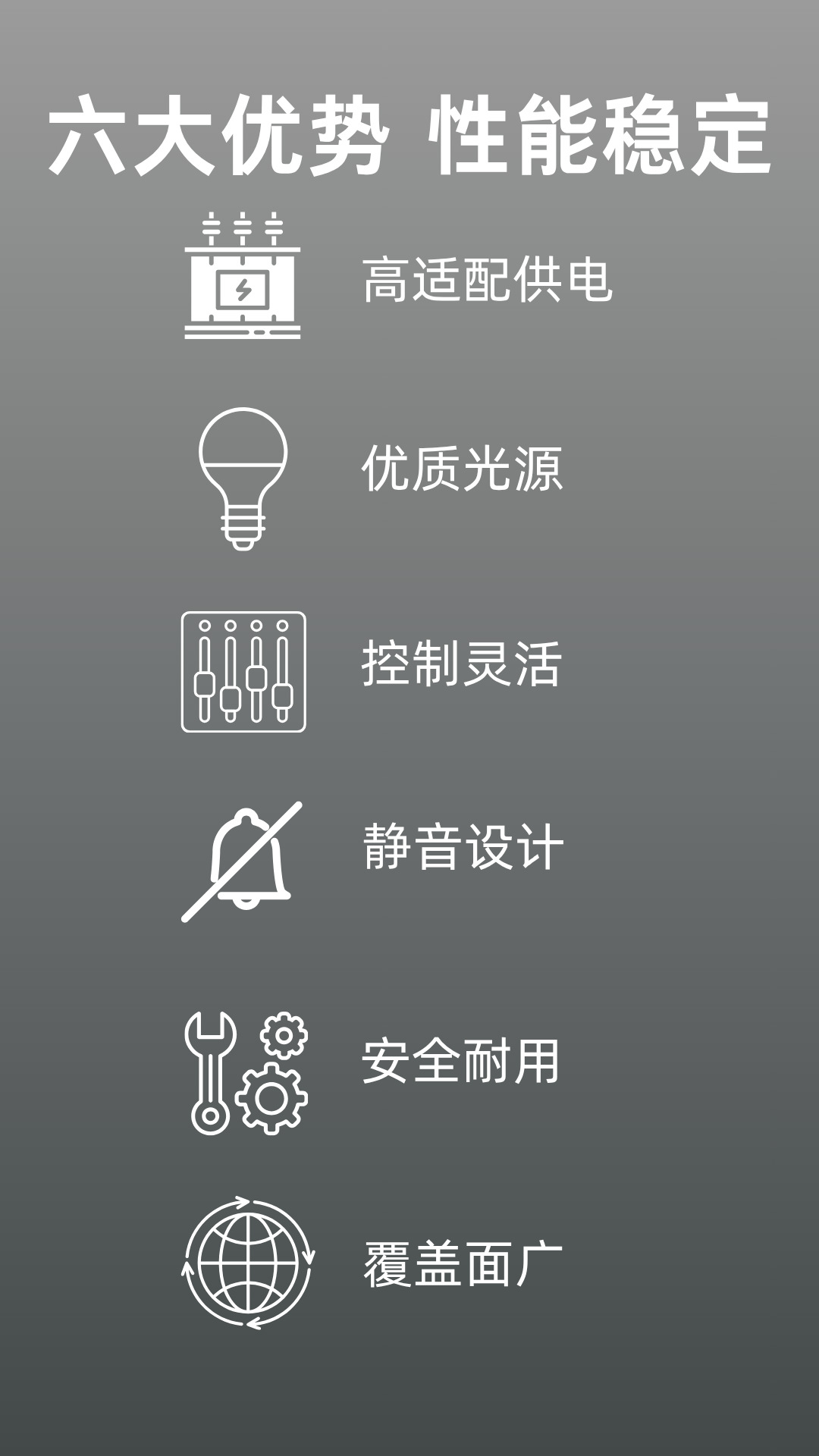 六大优势 性能稳定

高适配供电

优质光源

控制灵活

静音设计

安全耐用

覆盖面广