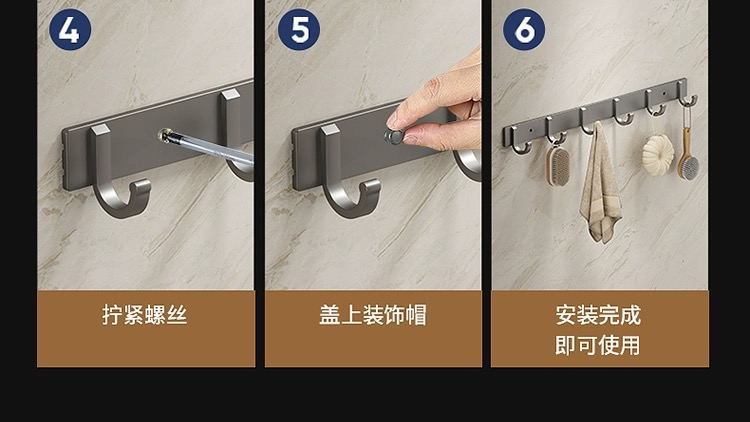 4

拧紧螺丝

5

盖上装饰帽

6

安装完成
即可使用