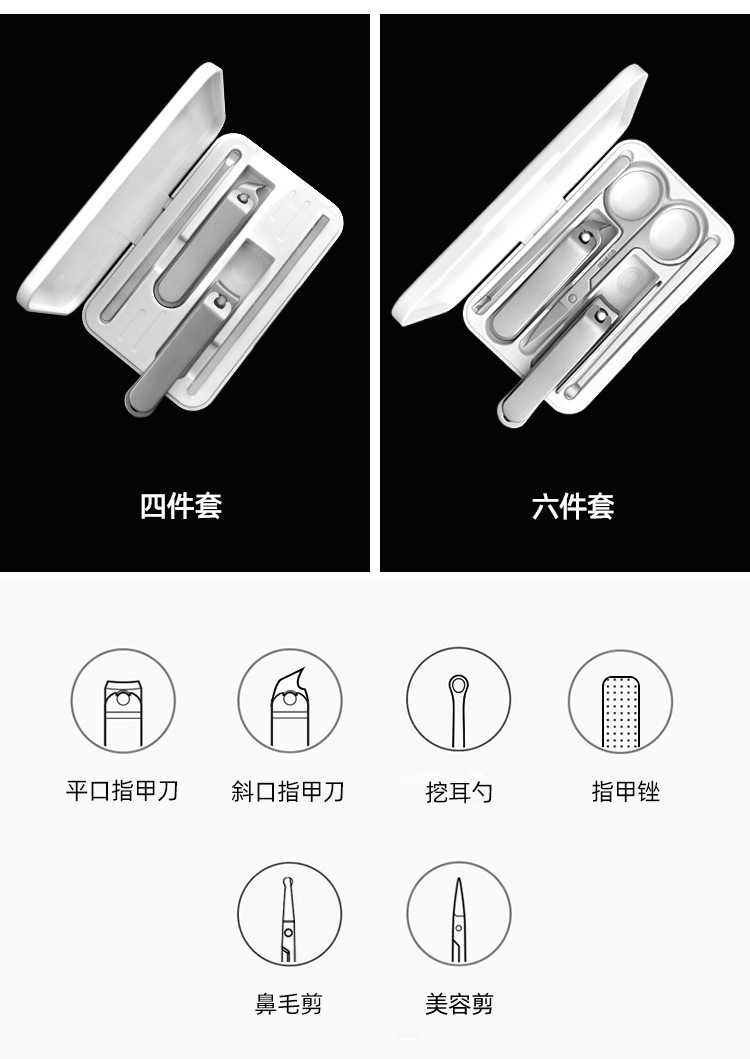 四件套

六件套

平口指甲刀

斜口指甲刀

挖耳勺

指甲锉

鼻毛剪

美容剪