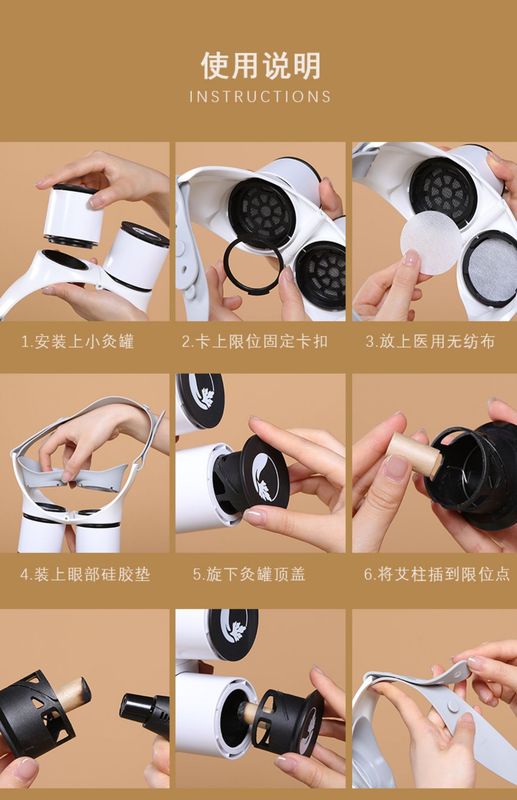 使用说明
INSTRUCTIONS

1.安装上小灸罐

2.卡上限位固定卡扣

3.放上医用无纺布

4.装上眼部硅胶垫

5.旋下灸罐顶盖

6.将艾柱插到限位点